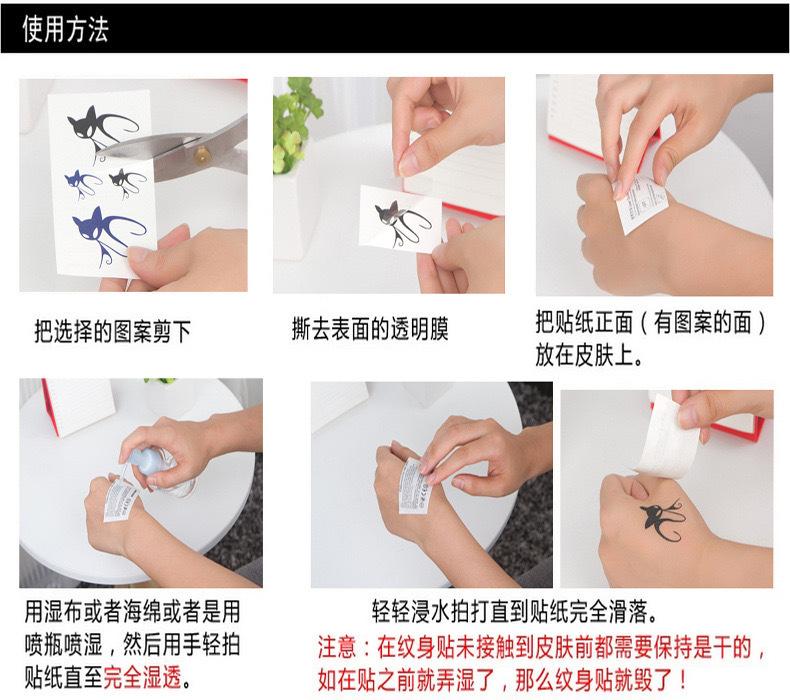 使用方法

把选择的图案剪下

撕去表面的透明膜

把贴纸正面（有图案的面）放在皮肤上。

用湿布或者海绵或者是用喷瓶喷湿，然后用手轻拍贴纸直至完全湿透。

轻轻浸水拍打直到贴纸完全滑落。

注意：在纹身贴未接触到皮肤前都需要保持是干的，如在贴之前就弄湿了，那么纹身贴就毁了！