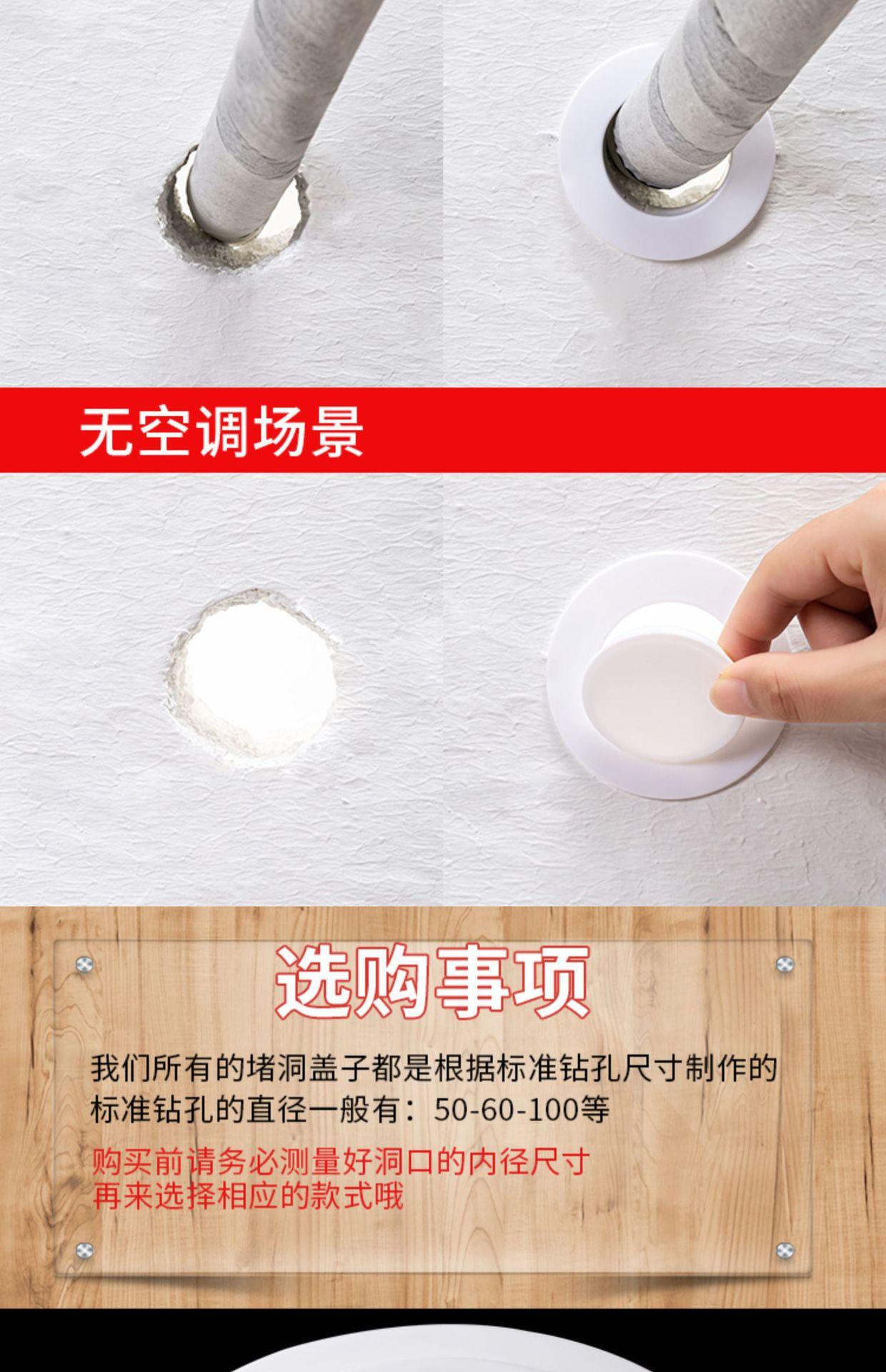 无空调场景

选购事项

我们所有的堵洞盖子都是根据标准钻孔尺寸制作的
标准钻孔的直径一般有：50-60-100等

购买前请务必测量好洞口的内径尺寸
再来选择相应的款式哦