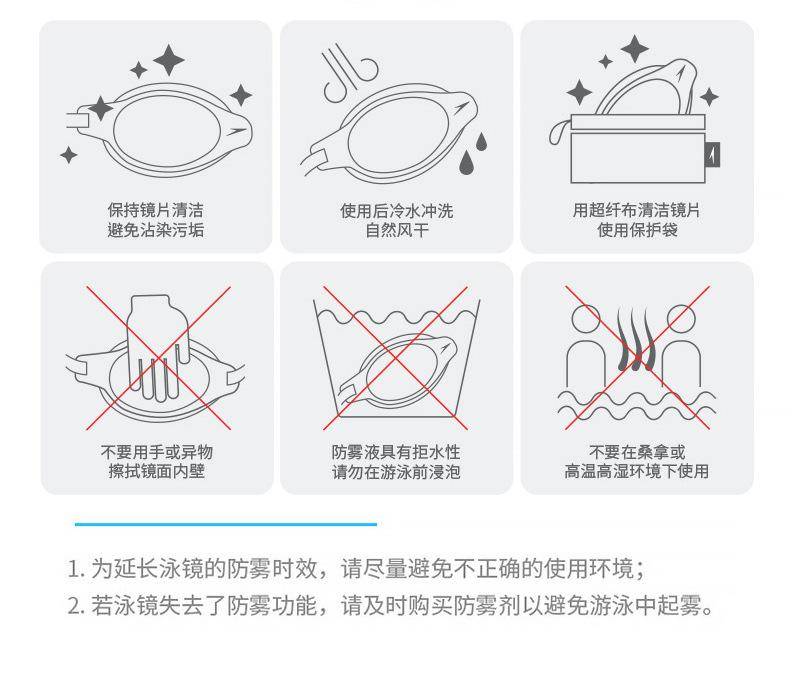 保持镜片清洁
避免沾染污垢

使用后冷水冲洗
自然风干

用超纤布清洁镜片
使用保护袋

不要用手或异物
擦拭镜面内壁

防雾液具有拒水性
请勿在游泳前浸泡

不要在桑拿或
高温高湿环境下使用

1. 为延长泳镜的防雾时效，请尽量避免不正确的使用环境；
2. 若泳镜失去了防雾功能，请及时购买防雾剂以避免游泳中起雾。