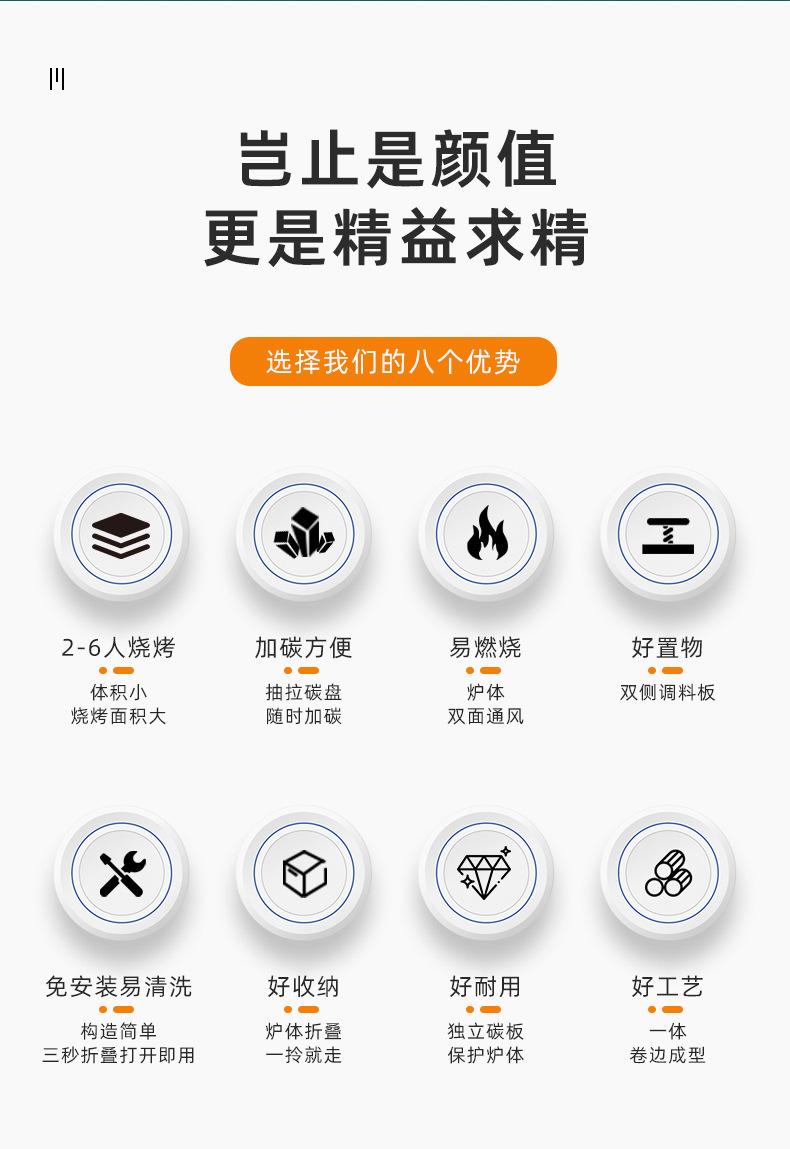 岂止是颜值
更是精益求精

选择我们的八个优势

2-6人烧烤
体积小
烧烤面积大

加碳方便
抽拉碳盘
随时加碳

易燃烧
炉体
双面通风

好置物
双侧调料板

免安装易清洗
构造简单
三秒折叠打开即用

好收纳
炉体折叠
一拎就走

好耐用
独立碳板
保护炉体

好工艺
一体
卷边成型