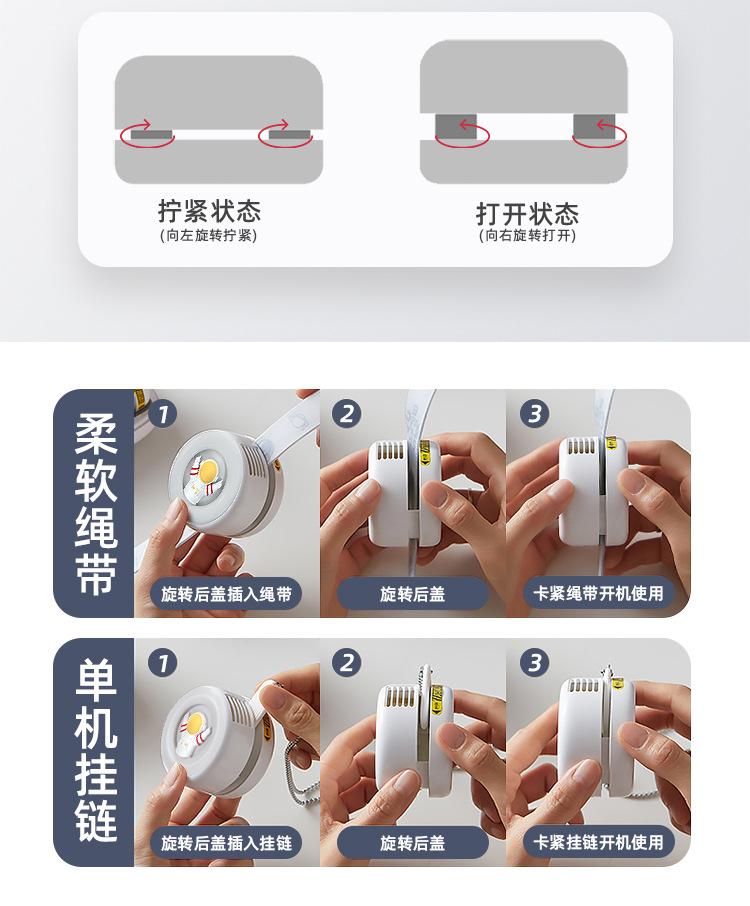 拧紧状态
(向左旋转拧紧)

打开状态
(向右旋转打开)

柔软绳带

1
旋转后盖插入绳带

2
旋转后盖

3
卡紧绳带开机使用

单机挂链

1
旋转后盖插入挂链

2
旋转后盖

3
卡紧挂链开机使用