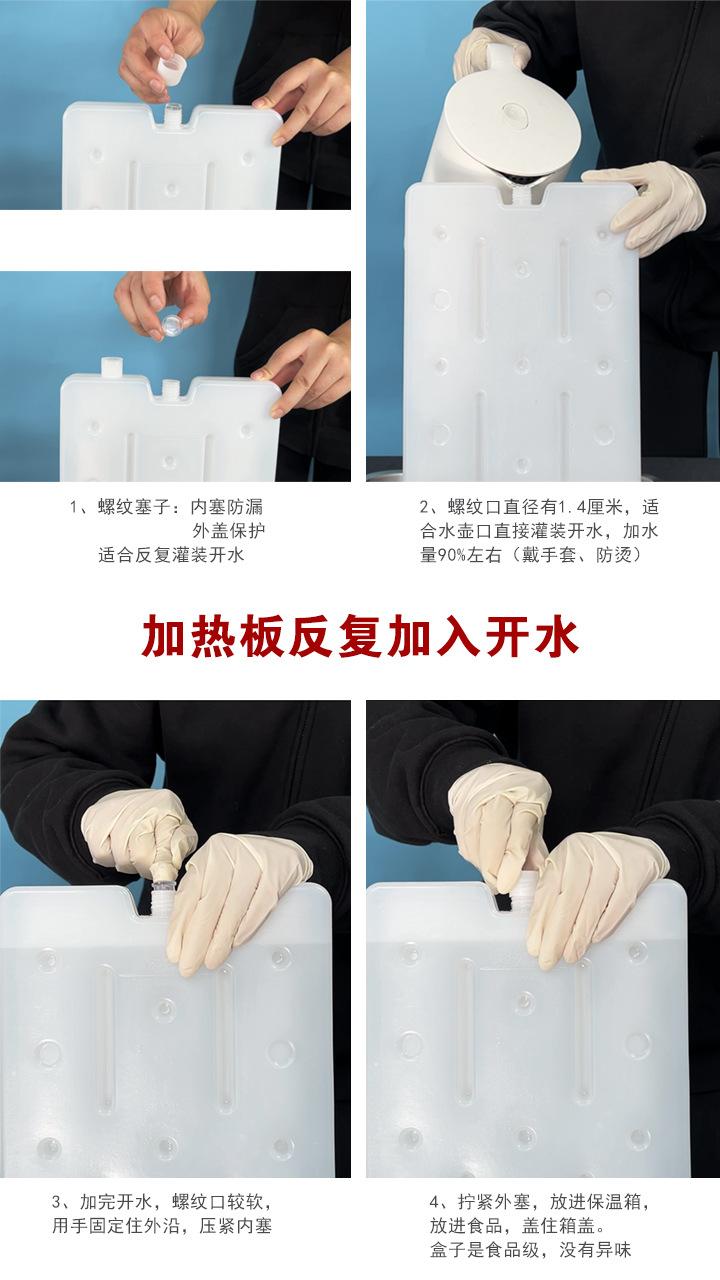 1、螺纹塞子：内塞防漏
外盖保护
适合反复灌装开水

2、螺纹口直径有1.4厘米，适合水壶口直接灌装开水，加水量90%左右（戴手套、防烫）

加热板反复加入开水

3、加完开水，螺纹口较软，用手固定住外沿，压紧内塞

4、拧紧外塞，放进保温箱，放进食品，盖住箱盖。
盒子是食品级，没有异味