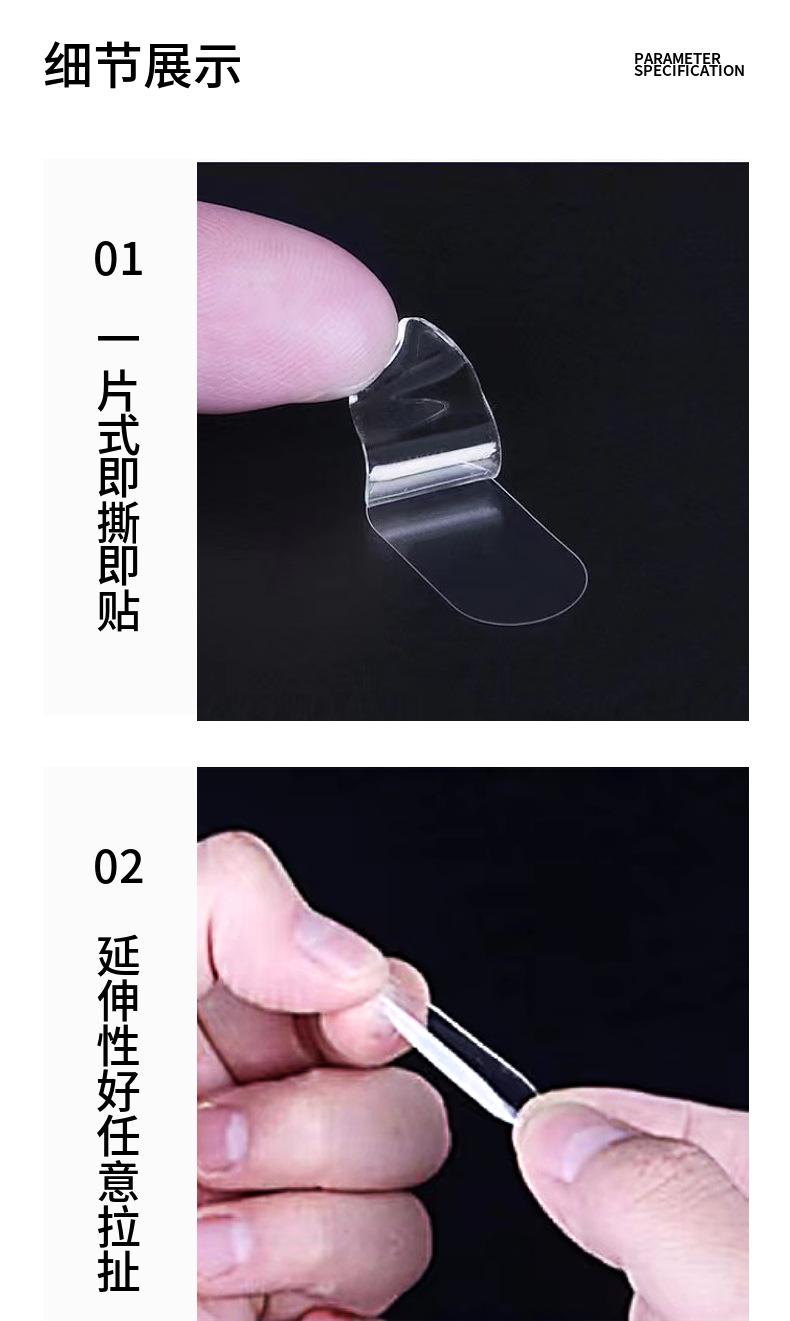 细节展示

PARAMETER SPECIFICATION

01

一片式即撕即贴

02

延伸性好任意拉扯