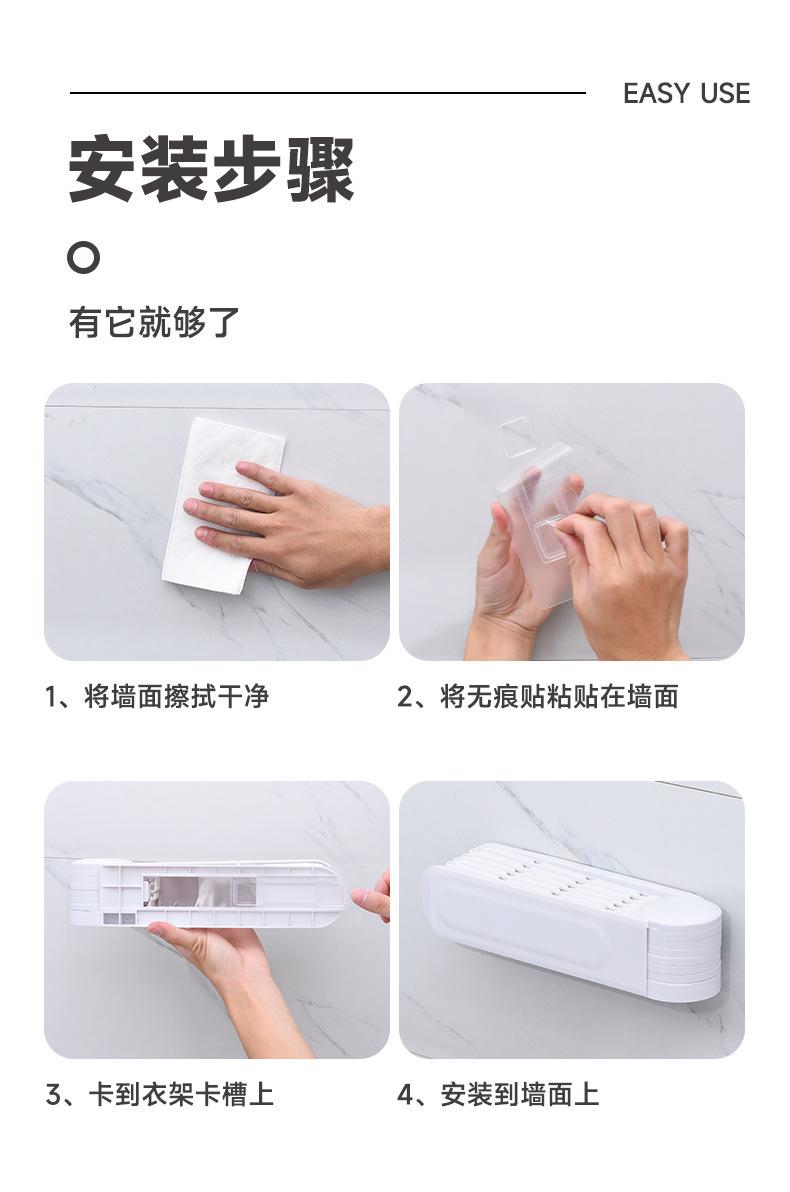 EASY USE

安装步骤

有它就够了

1、将墙面擦拭干净

2、将无痕贴粘贴在墙面

3、卡到衣架卡槽上

4、安装到墙面上