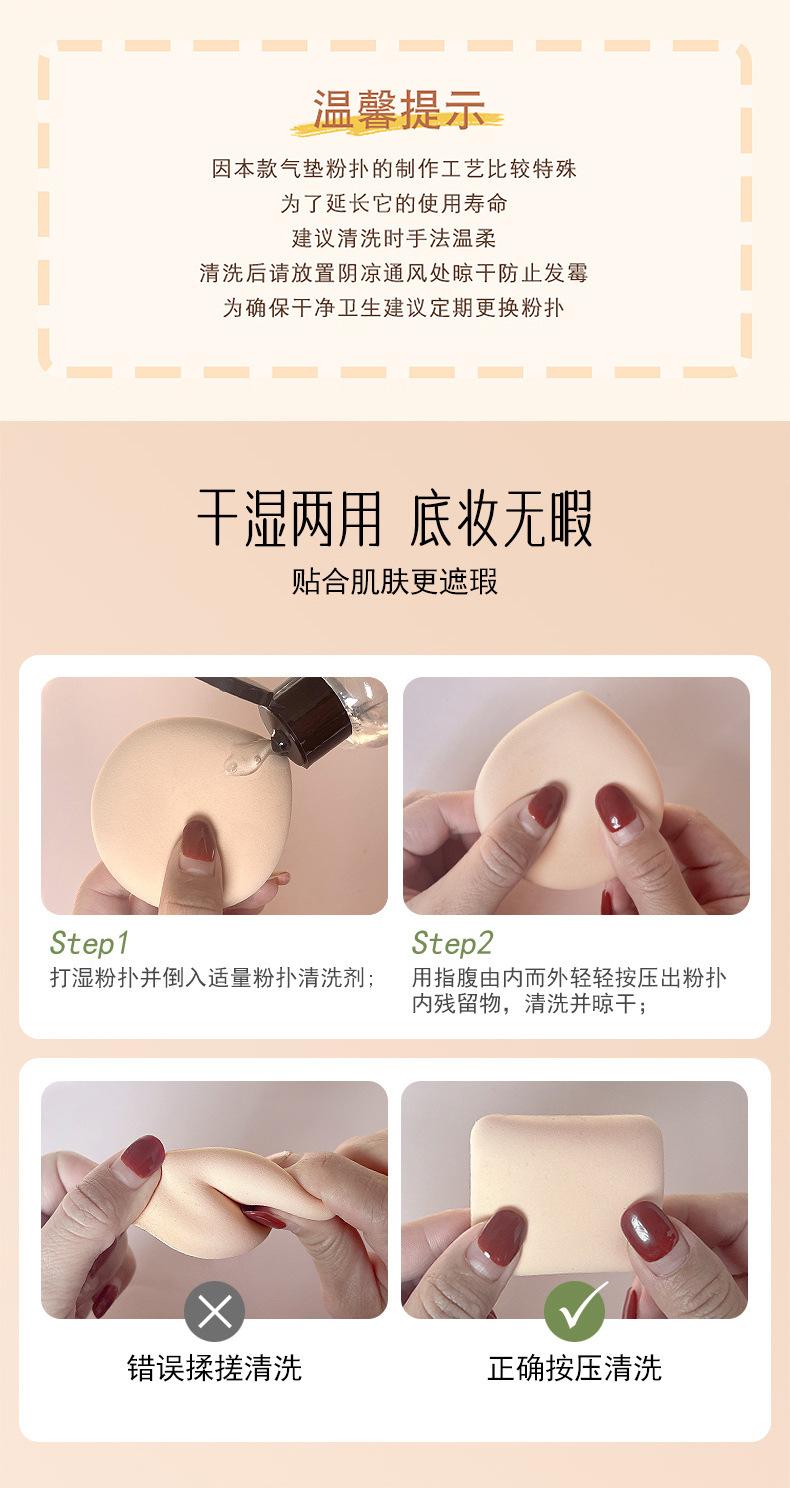 温馨提示

因本款气垫粉扑的制作工艺比较特殊
为了延长它的使用寿命
建议清洗时手法温柔
清洗后请放置阴凉通风处晾干防止发霉
为确保干净卫生建议定期更换粉扑

干湿两用 底妆无暇

贴合肌肤更遮瑕

Step1
打湿粉扑并倒入适量粉扑清洗剂；

Step2
用指腹由内而外轻轻按压出粉扑内残留物，清洗并晾干；

错误揉搓清洗

正确按压清洗