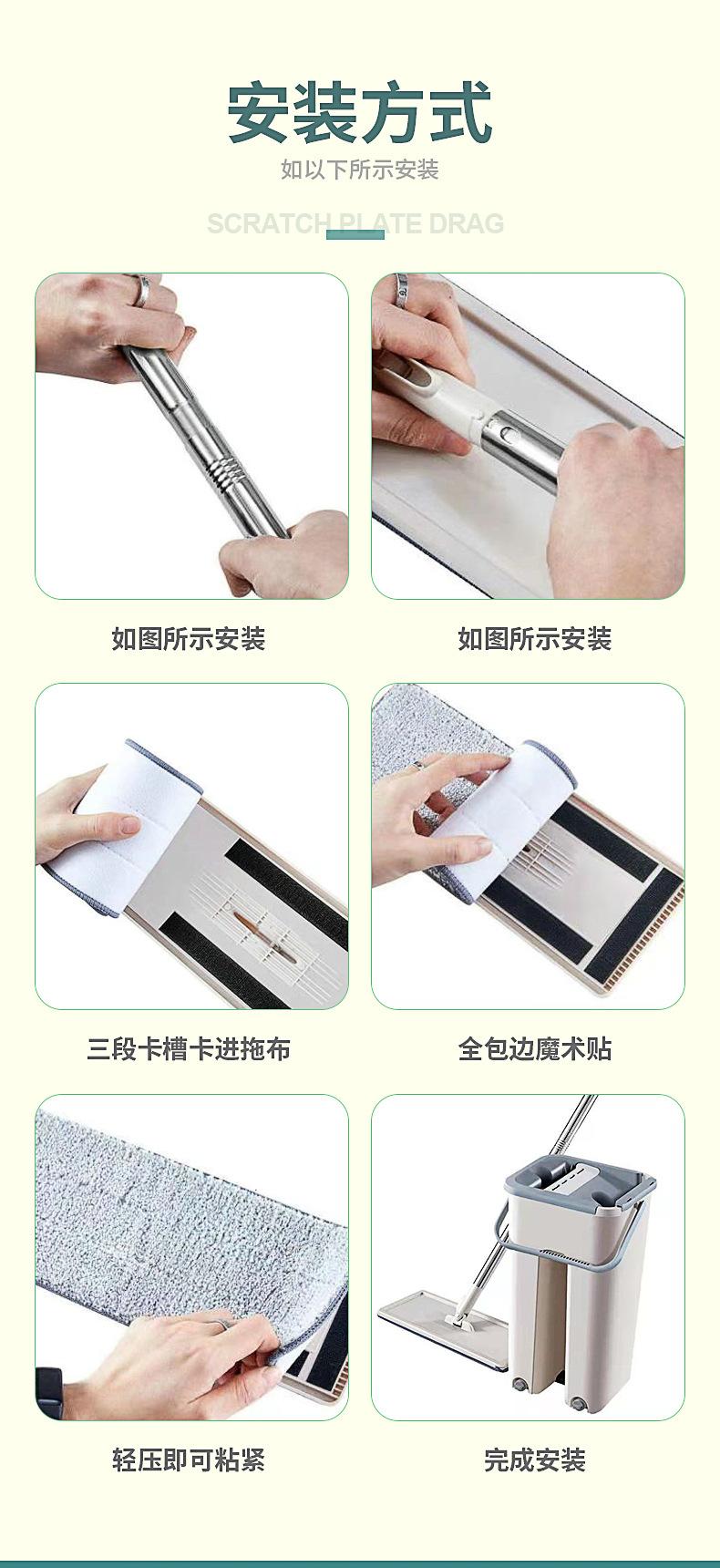 安装方式

如以下所示安装

SCRATCH PLATE DRAG

如图所示安装

如图所示安装

三段卡槽卡进拖布

全包边魔术贴

轻压即可粘紧

完成安装