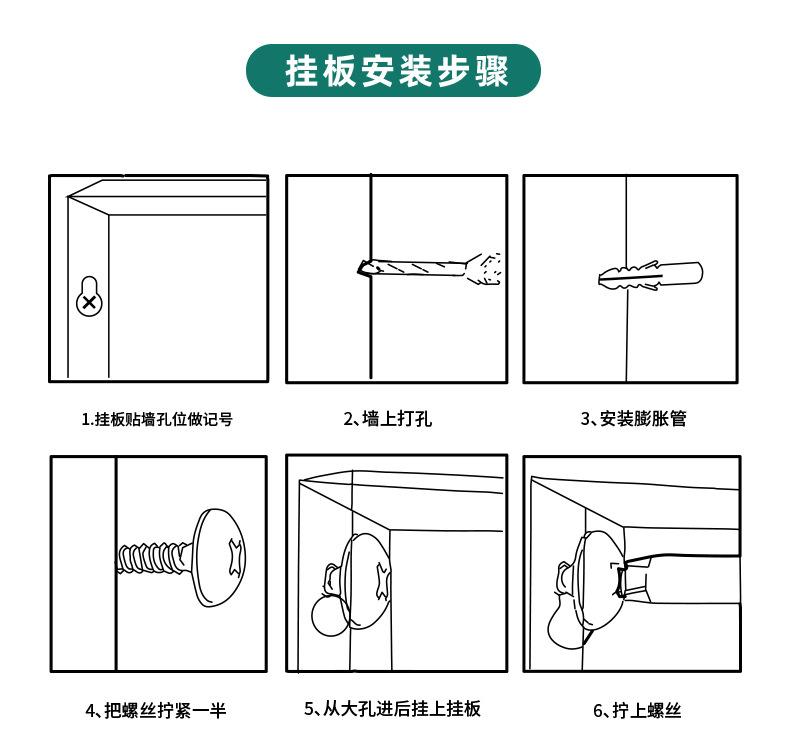 挂板安装步骤

1.挂板贴墙孔位做记号

2、墙上打孔

3、安装膨胀管

4、把螺丝拧紧一半

5、从大孔进后挂上挂板

6、拧上螺丝