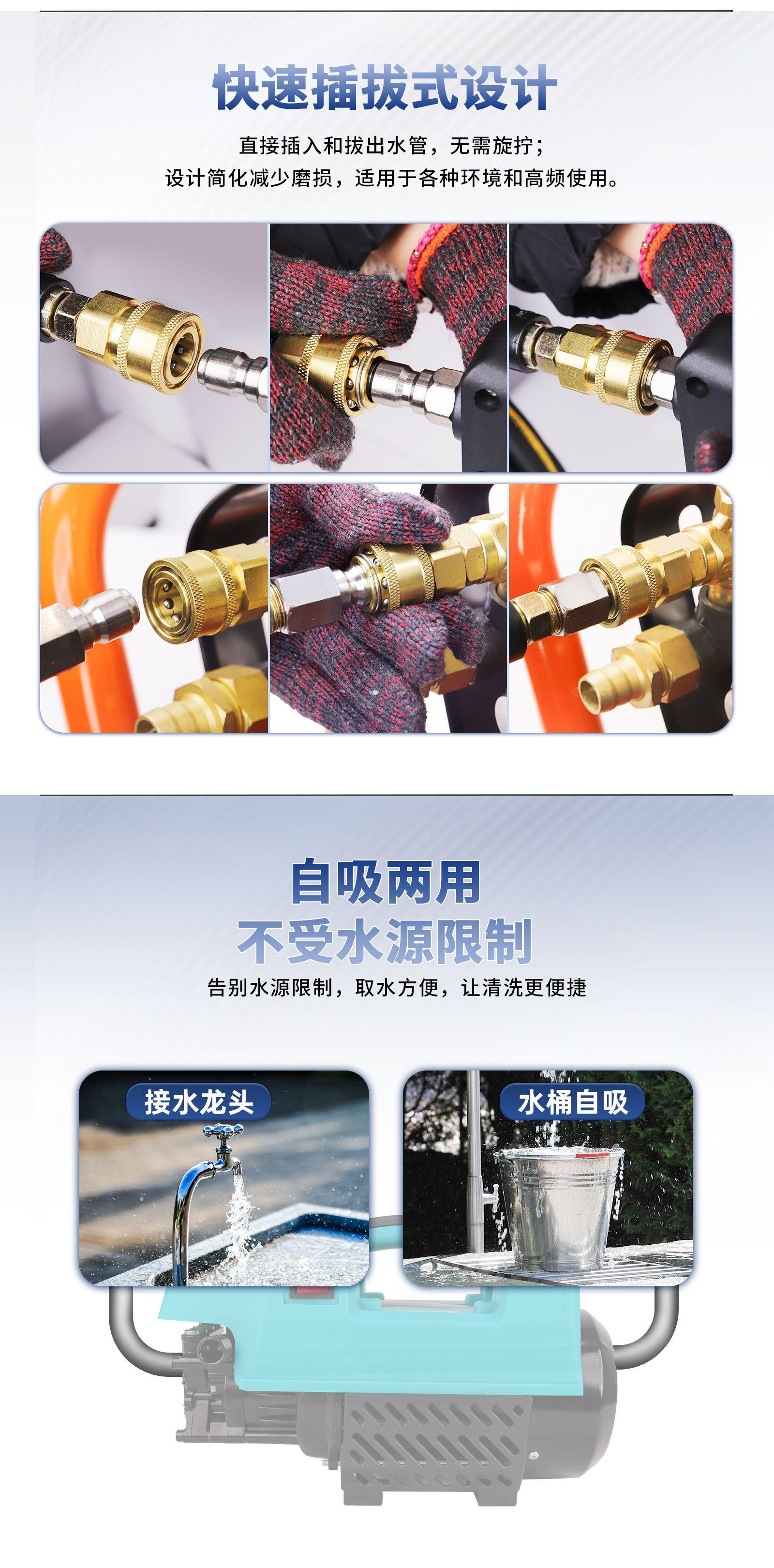 快速插拔式设计

直接插入和拔出水管，无需旋拧；
设计简化减少磨损，适用于各种环境和高频使用。

自吸两用
不受水源限制

告别水源限制，取水方便，让清洗更便捷

接水龙头

水桶自吸