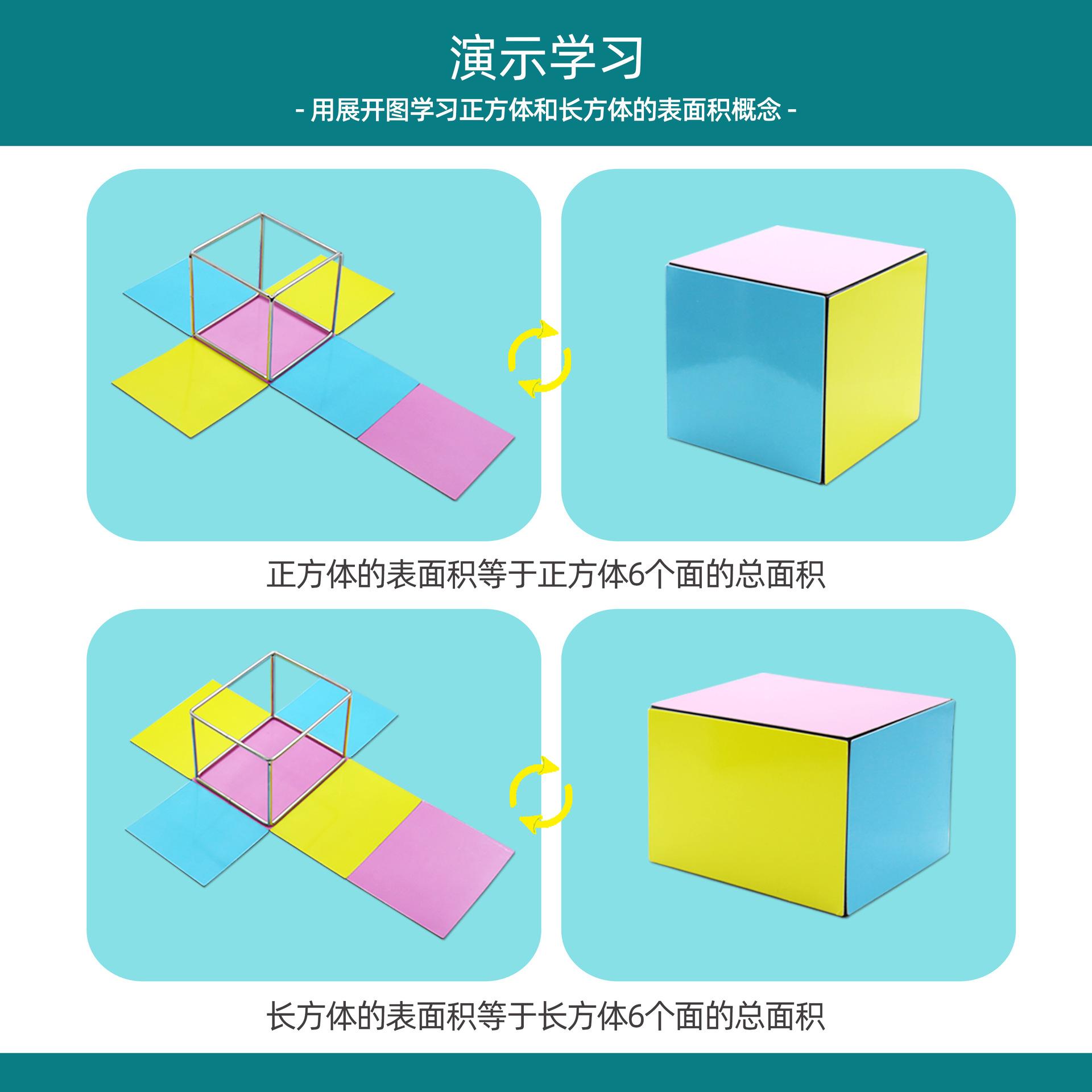 演示学习

- 用展开图学习正方体和长方体的表面积概念 -

正方体的表面积等于正方体6个面的总面积

长方体的表面积等于长方体6个面的总面积