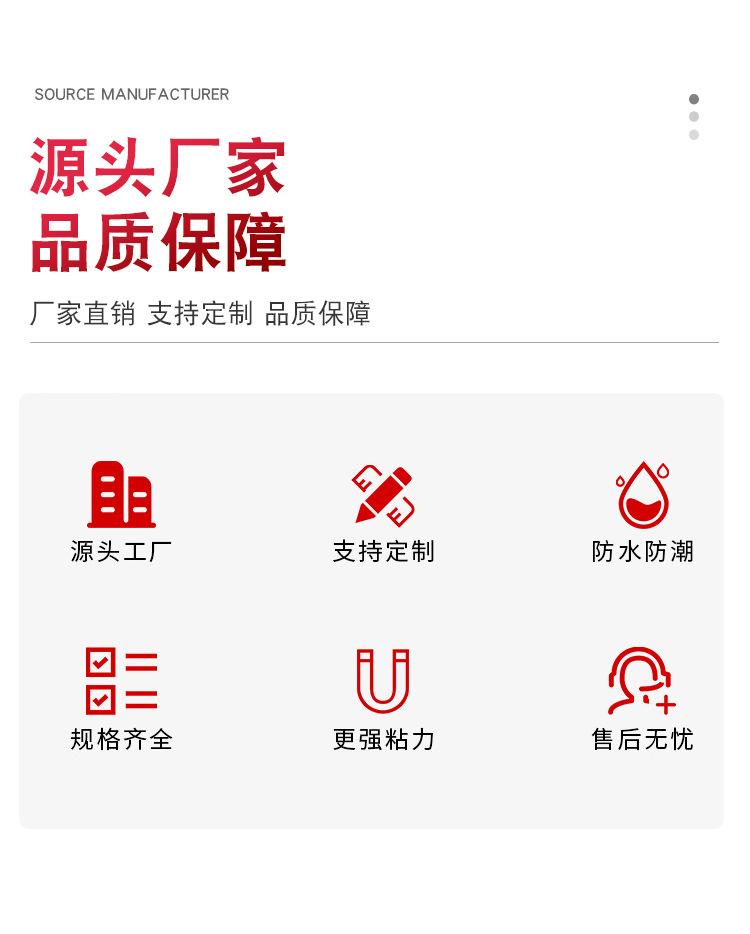 SOURCE MANUFACTURER

源头厂家
品质保障

厂家直销 支持定制 品质保障

源头工厂

支持定制

防水防潮

规格齐全

更强粘力

售后无忧