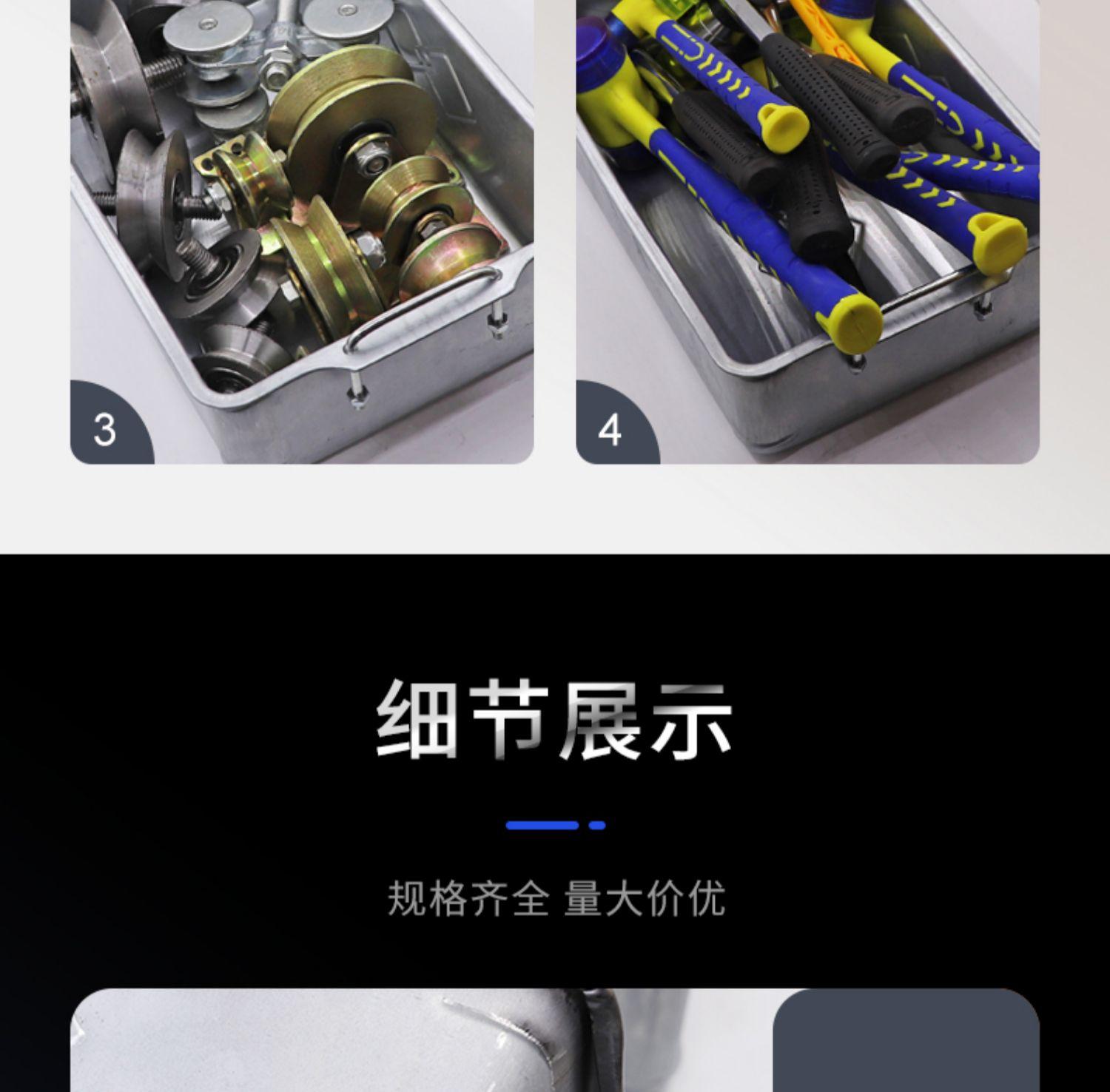 3

4

细节展示

规格齐全 量大价优