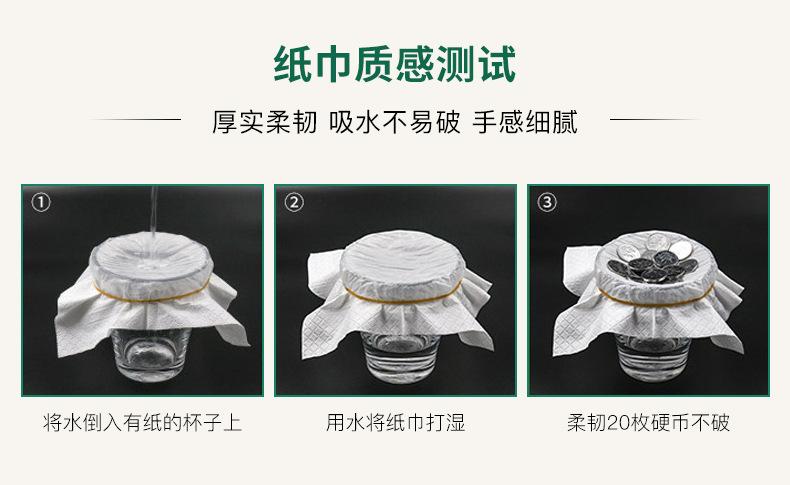 纸巾质感测试

厚实柔韧 吸水不易破 手感细腻

①

将水倒入有纸的杯子上

②

用水将纸巾打湿

③

柔韧20枚硬币不破