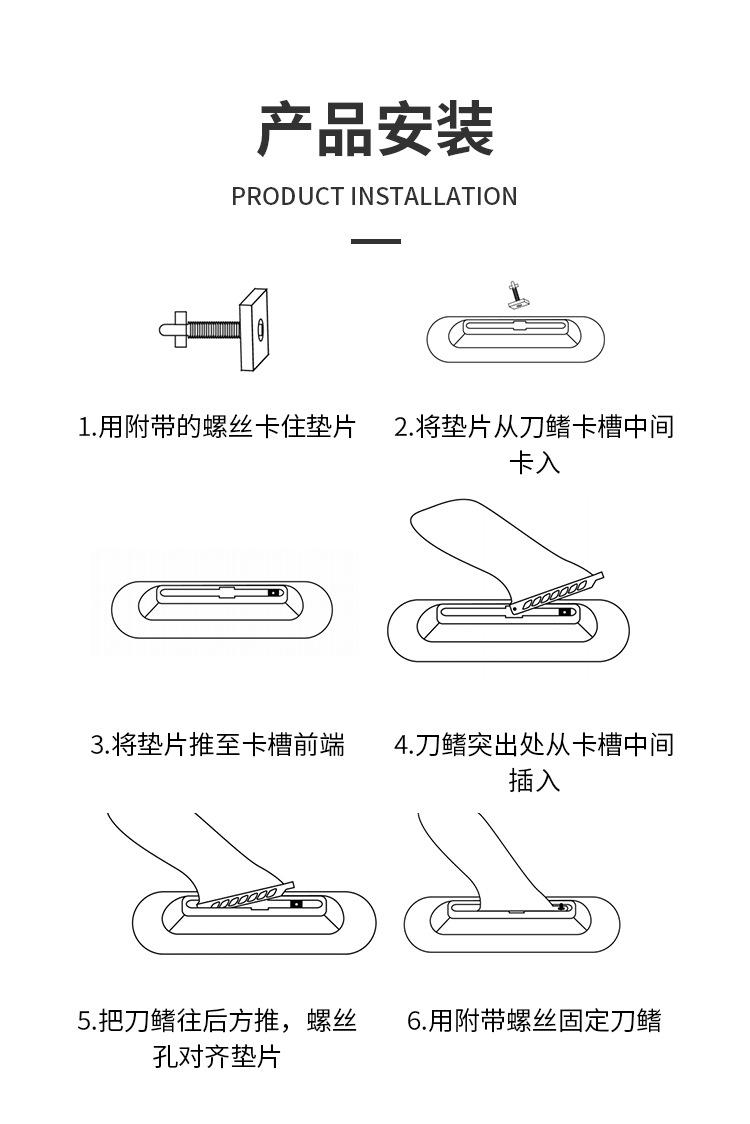 产品安装

PRODUCT INSTALLATION

1.用附带的螺丝卡住垫片

2.将垫片从刀鳍卡槽中间卡入

3.将垫片推至卡槽前端

4.刀鳍突出处从卡槽中间插入

5.把刀鳍往后方推，螺丝孔对齐垫片

6.用附带螺丝固定刀鳍