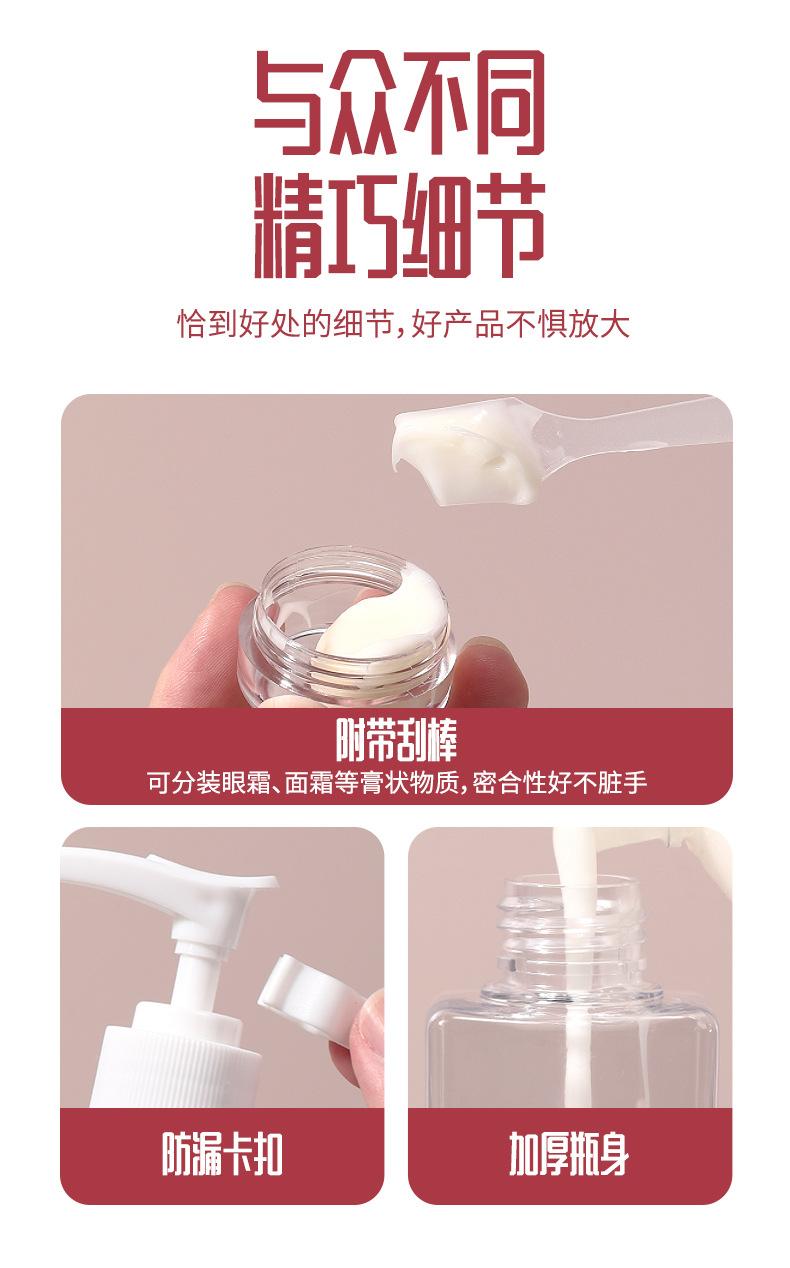 与众不同
精巧细节

恰到好处的细节，好产品不惧放大

附带刮棒
可分装眼霜、面霜等膏状物质，密合性好不脏手

防漏卡扣

加厚瓶身