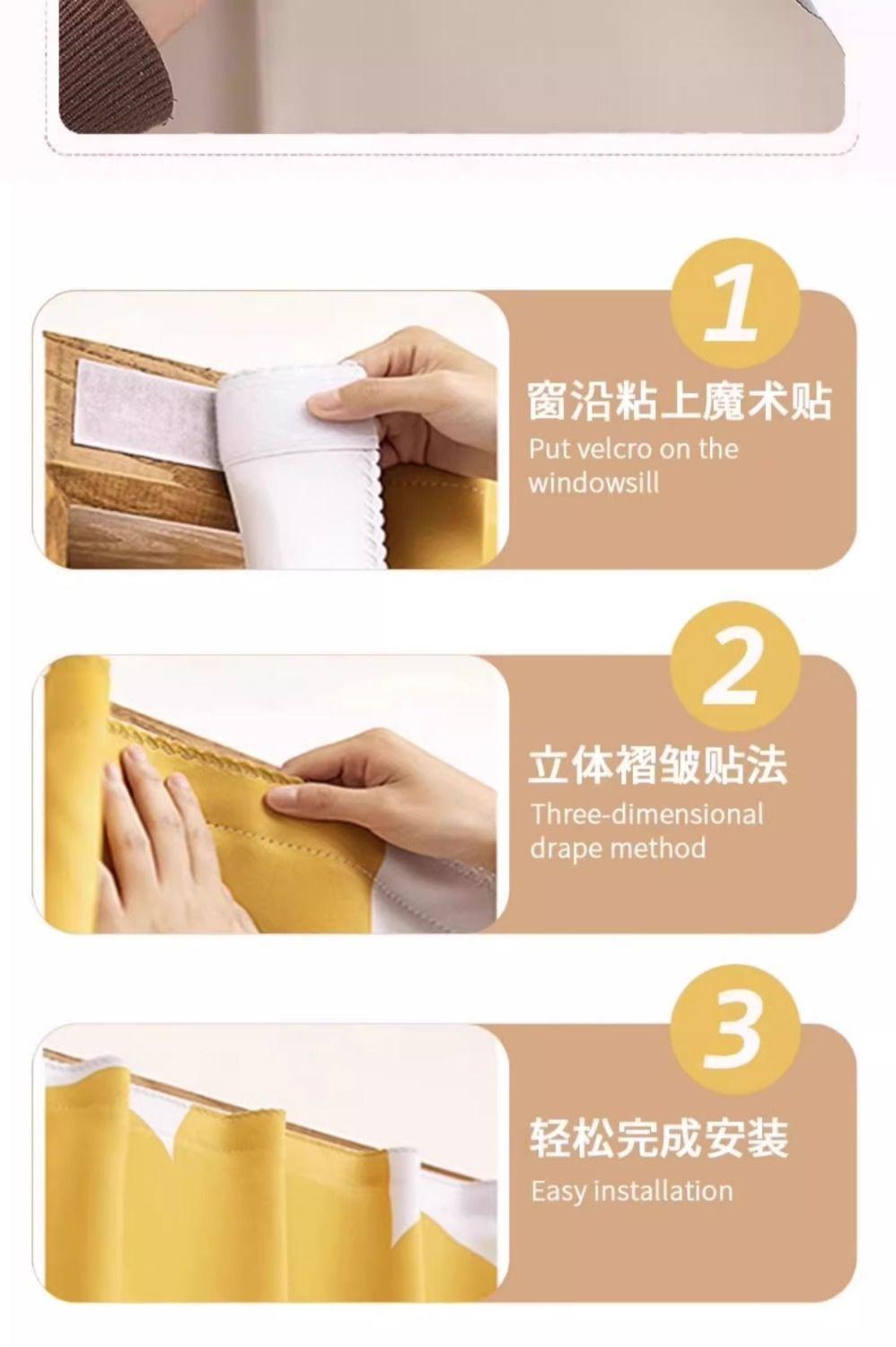 1
窗沿粘上魔术贴
Put velcro on the windowsill

2
立体褶皱贴法
Three-dimensional drape method

3
轻松完成安装
Easy installation