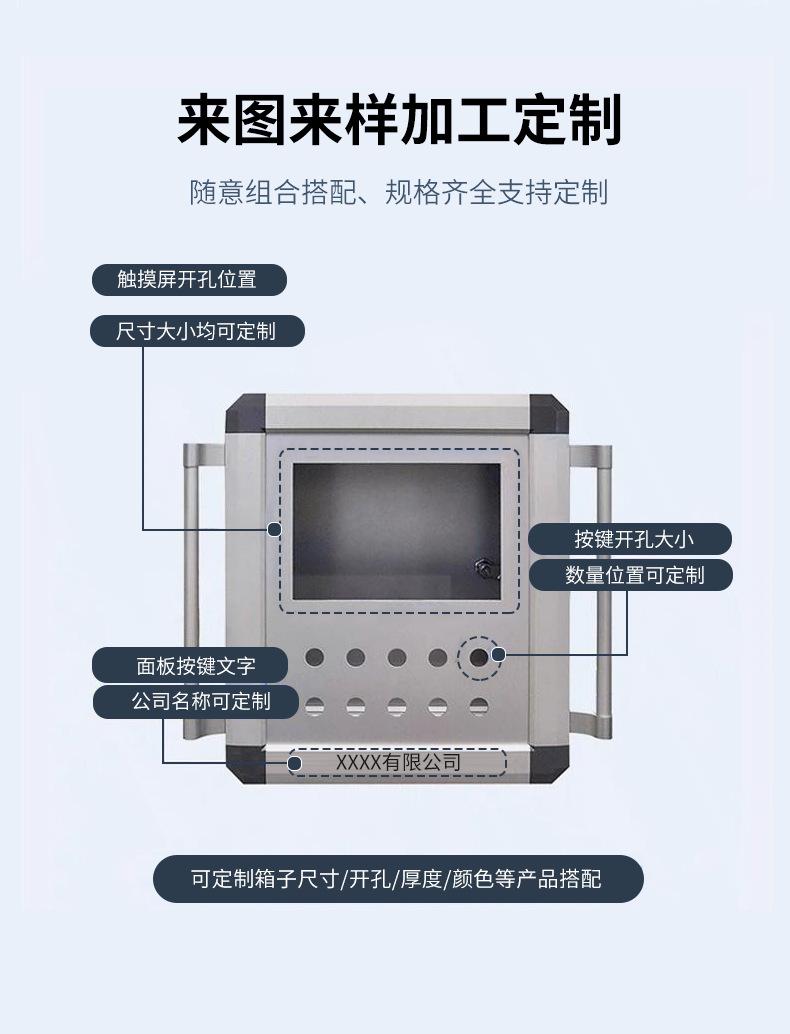 来图来样加工定制

随意组合搭配、规格齐全支持定制

触摸屏开孔位置

尺寸大小均可定制

按键开孔大小

数量位置可定制

面板按键文字

公司名称可定制

XXXX有限公司

可定制箱子尺寸/开孔/厚度/颜色等产品搭配