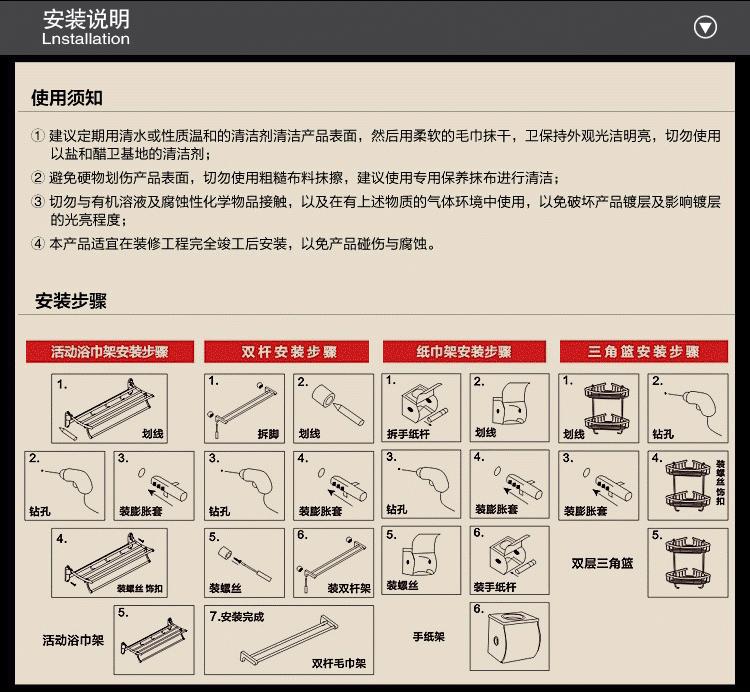 安装说明
Lnstallation

使用须知

① 建议定期用清水或性质温和的清洁剂清洁产品表面，然后用柔软的毛巾抹干，卫保持外观光洁明亮，切勿使用以盐和醋卫基地的清洁剂；
② 避免硬物划伤产品表面，切勿使用粗糙布料抹擦，建议使用专用保养抹布进行清洁；
③ 切勿与有机溶液及腐蚀性化学物品接触，以及在有上述物质的气体环境中使用，以免破坏产品镀层及影响镀层的光亮程度；
④ 本产品适宜在装修工程完全竣工后安装，以免产品碰伤与腐蚀。

安装步骤

活动浴巾架安装步骤
1. 划线
2. 钻孔
3. 装膨胀套
4. 装螺丝 饰扣
5.
活动浴巾架

双杆安装步骤
1. 拆脚
2. 划线
3. 钻孔
4. 装膨胀套
5. 装螺丝
6. 装双杆架
7.安装完成
双杆毛巾架

纸巾架安装步骤
1. 拆手纸杆
2. 划线
3. 钻孔
4. 装膨胀套
5. 装螺丝
6. 装手纸杆
6.
手纸架

三角篮安装步骤
1. 划线
2. 钻孔
3. 装膨胀套
4. 装螺丝饰扣
5.
双层三角篮