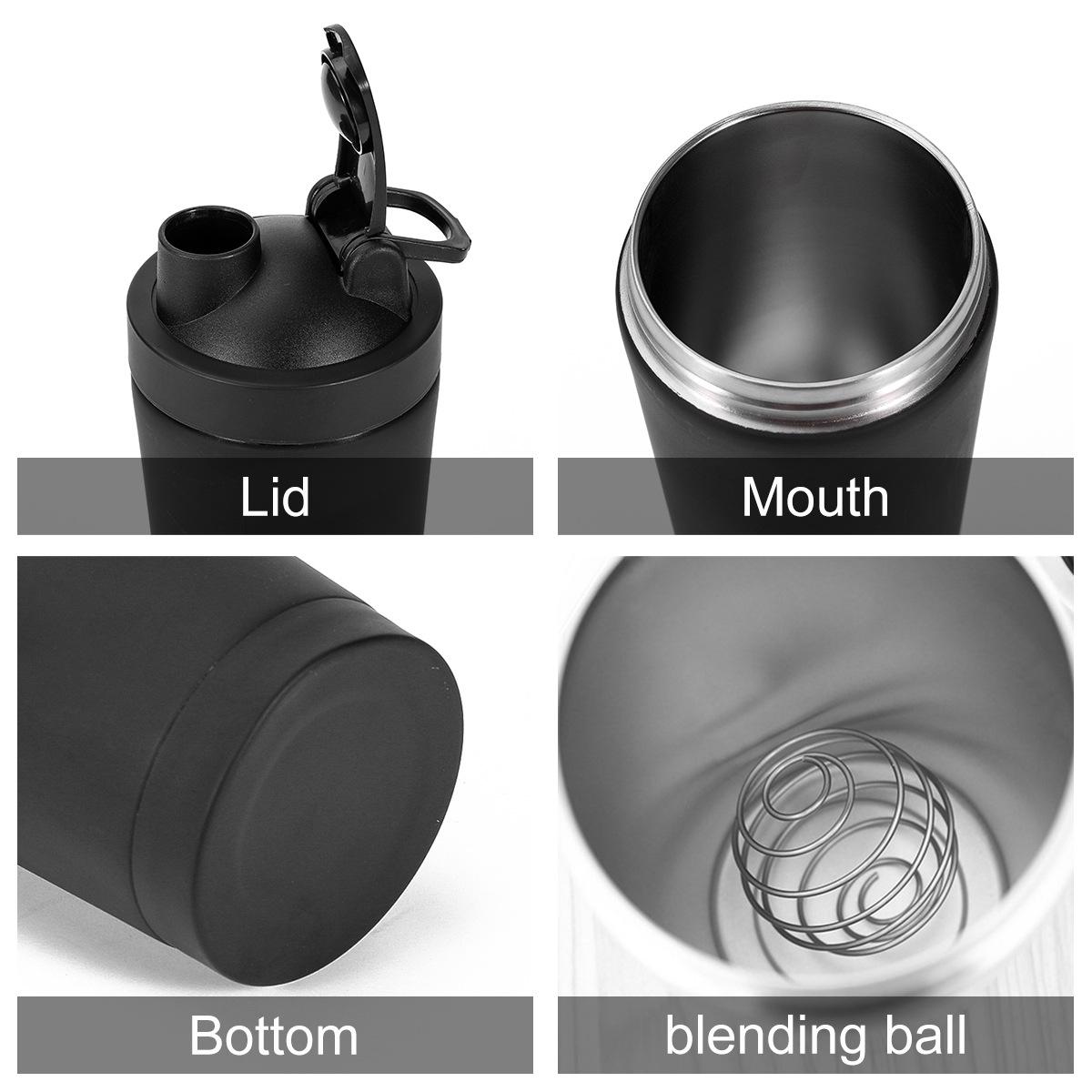 Lid

Mouth

Bottom

blending ball