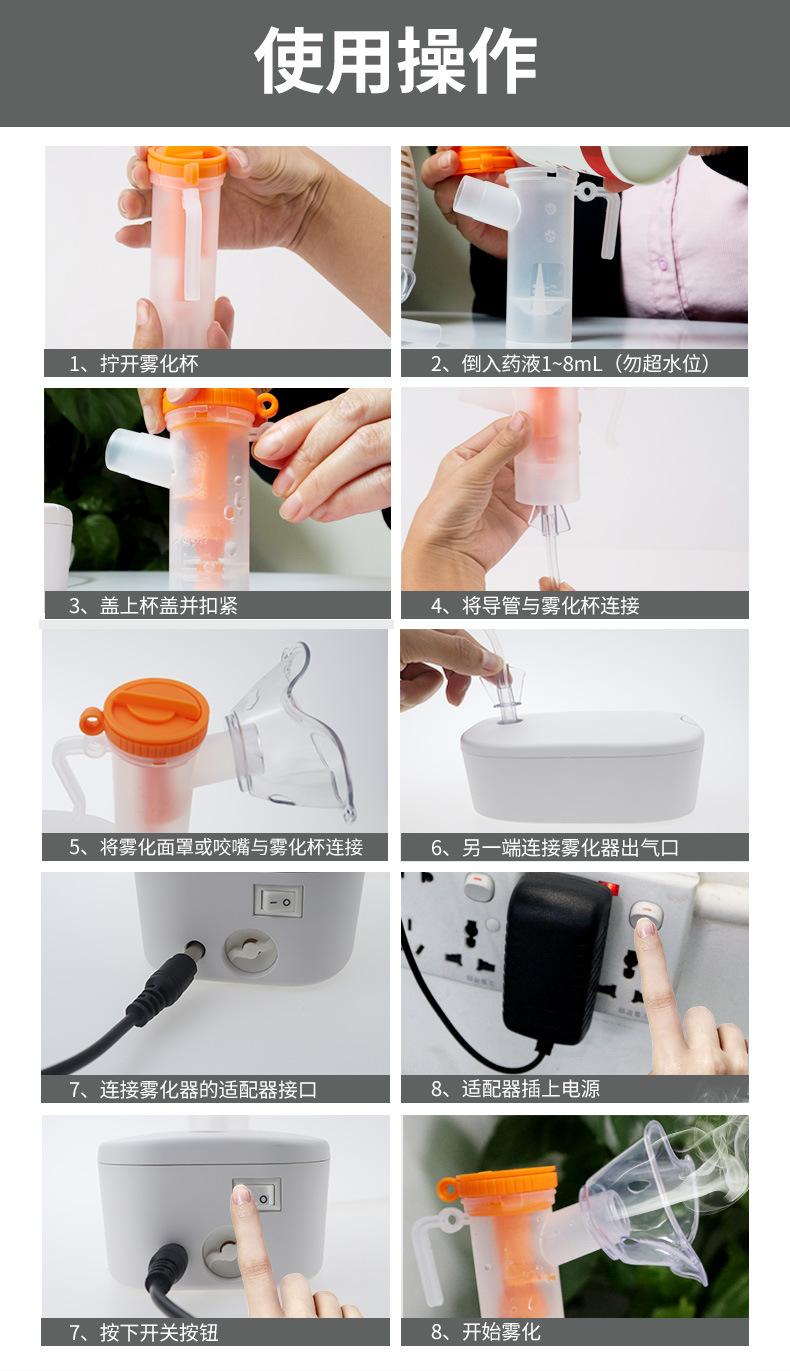 使用操作

1、拧开雾化杯

2、倒入药液1~8mL（勿超水位）

3、盖上杯盖并扣紧

4、将导管与雾化杯连接

5、将雾化面罩或咬嘴与雾化杯连接

6、另一端连接雾化器出气口

7、连接雾化器的适配器接口

8、适配器插上电源

7、按下开关按钮

8、开始雾化