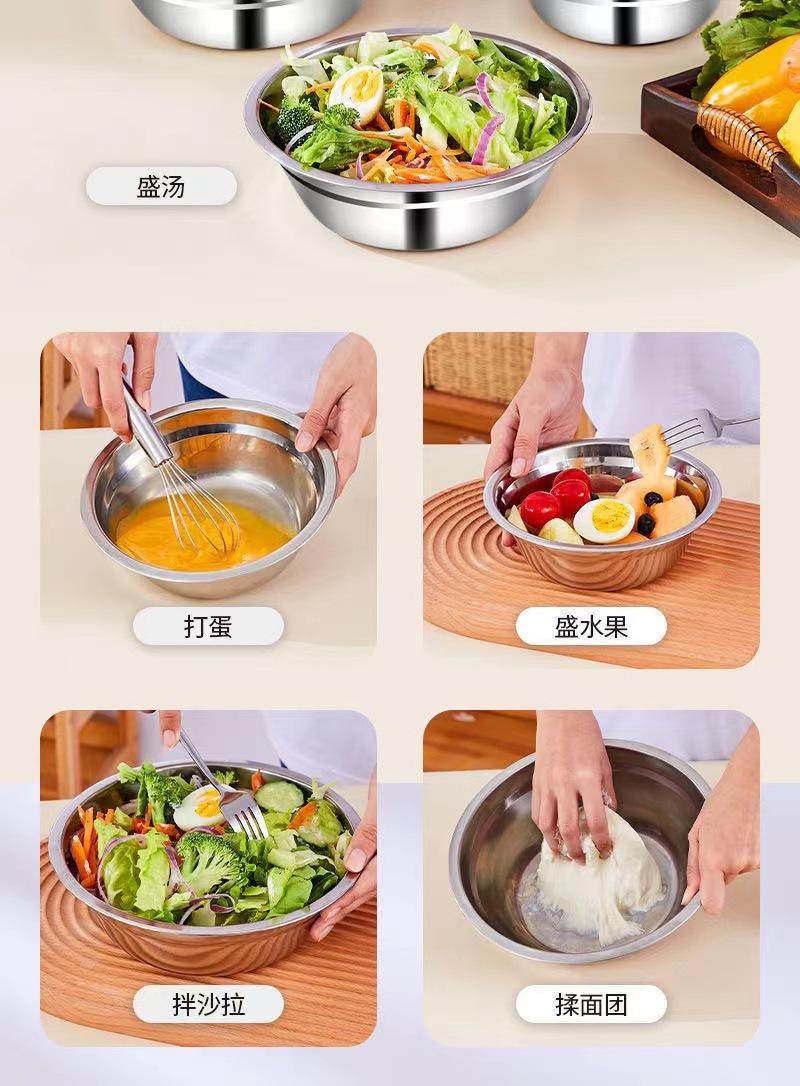 盛汤

打蛋

盛水果

拌沙拉

揉面团