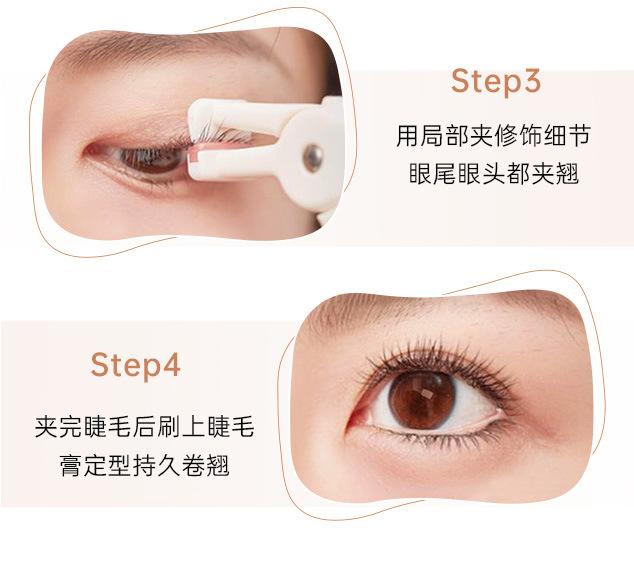 Step3

用局部夹修饰细节
眼尾眼头都夹翘

Step4

夹完睫毛后刷上睫毛
膏定型持久卷翘