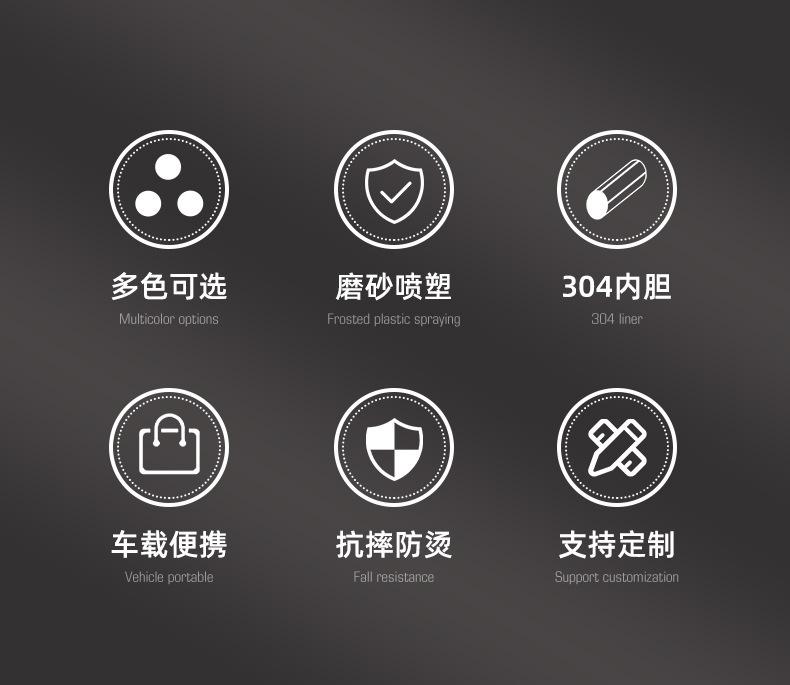 多色可选
Multicolor options

磨砂喷塑
Frosted plastic spraying

304内胆
304 liner

车载便携
Vehicle portable

抗摔防烫
Fall resistance

支持定制
Support customization