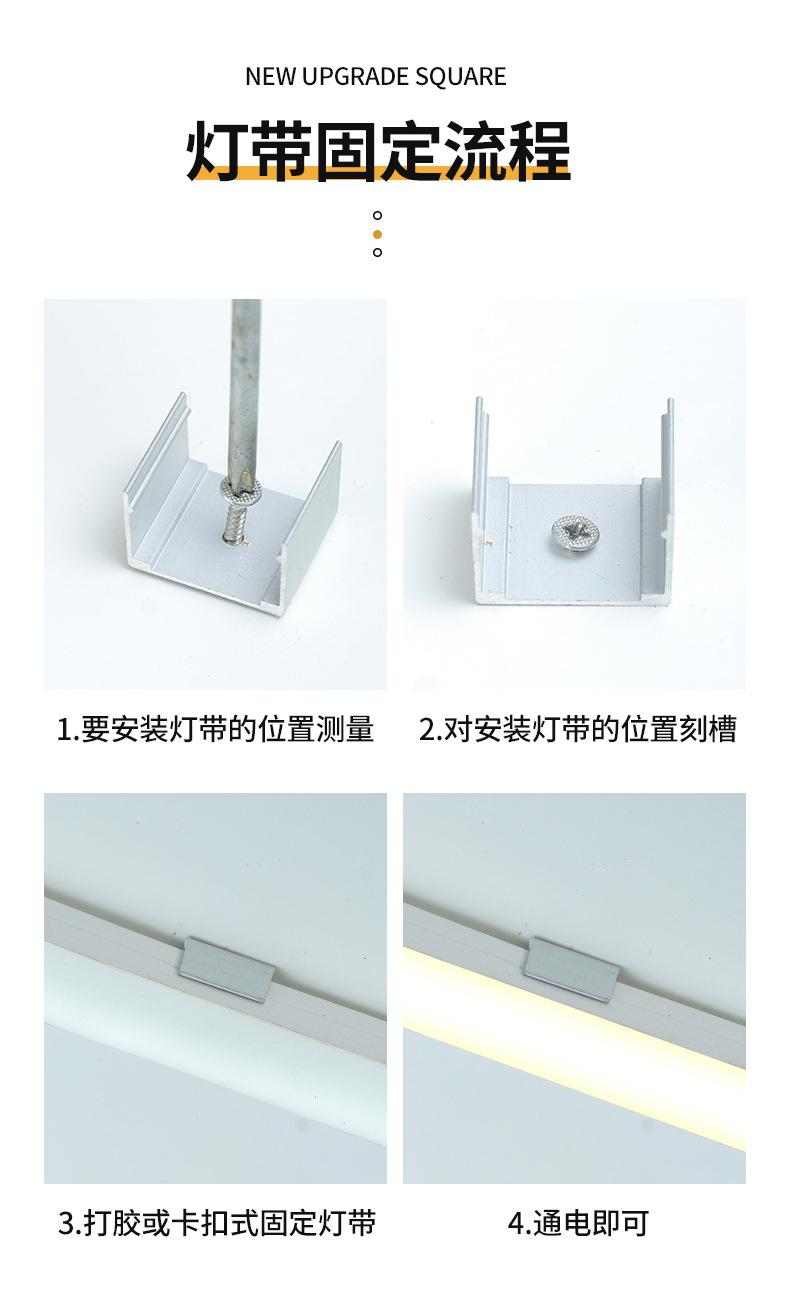 NEW UPGRADE SQUARE

灯带固定流程

1.要安装灯带的位置测量

2.对安装灯带的位置刻槽

3.打胶或卡扣式固定灯带

4.通电即可