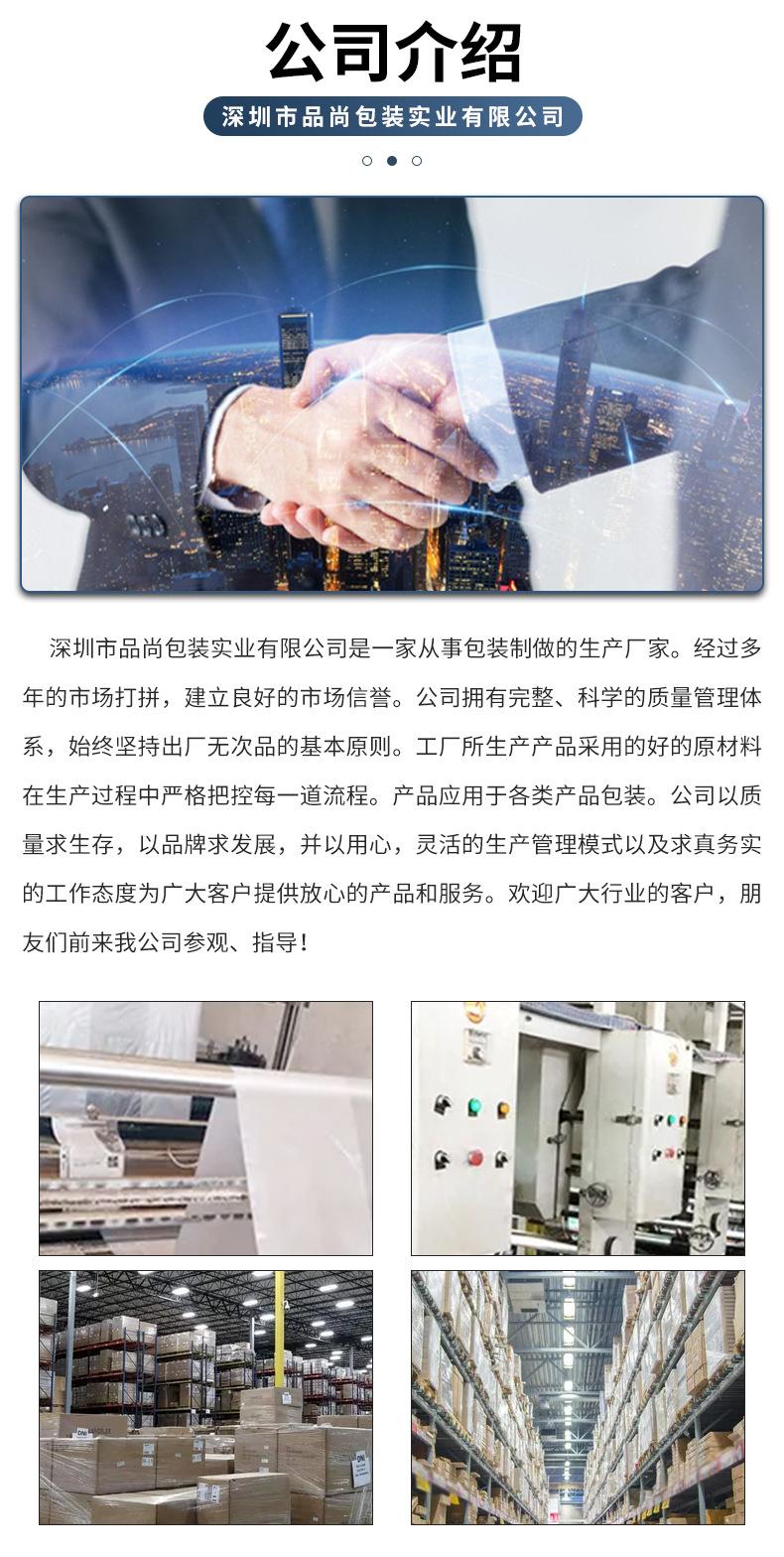 公司介绍

深圳市品尚包装实业有限公司

深圳市品尚包装实业有限公司是一家从事包装制做的生产厂家。经过多年的市场打拼，建立良好的市场信誉。公司拥有完整、科学的质量管理体系，始终坚持出厂无次品的基本原则。工厂所生产产品采用的好的原材料在生产过程中严格把控每一道流程。产品应用于各类产品包装。公司以质量求生存，以品牌求发展，并以用心，灵活的生产管理模式以及求真务实的工作态度为广大客户提供放心的产品和服务。欢迎广大行业的客户，朋友们前来我公司参观、指导！