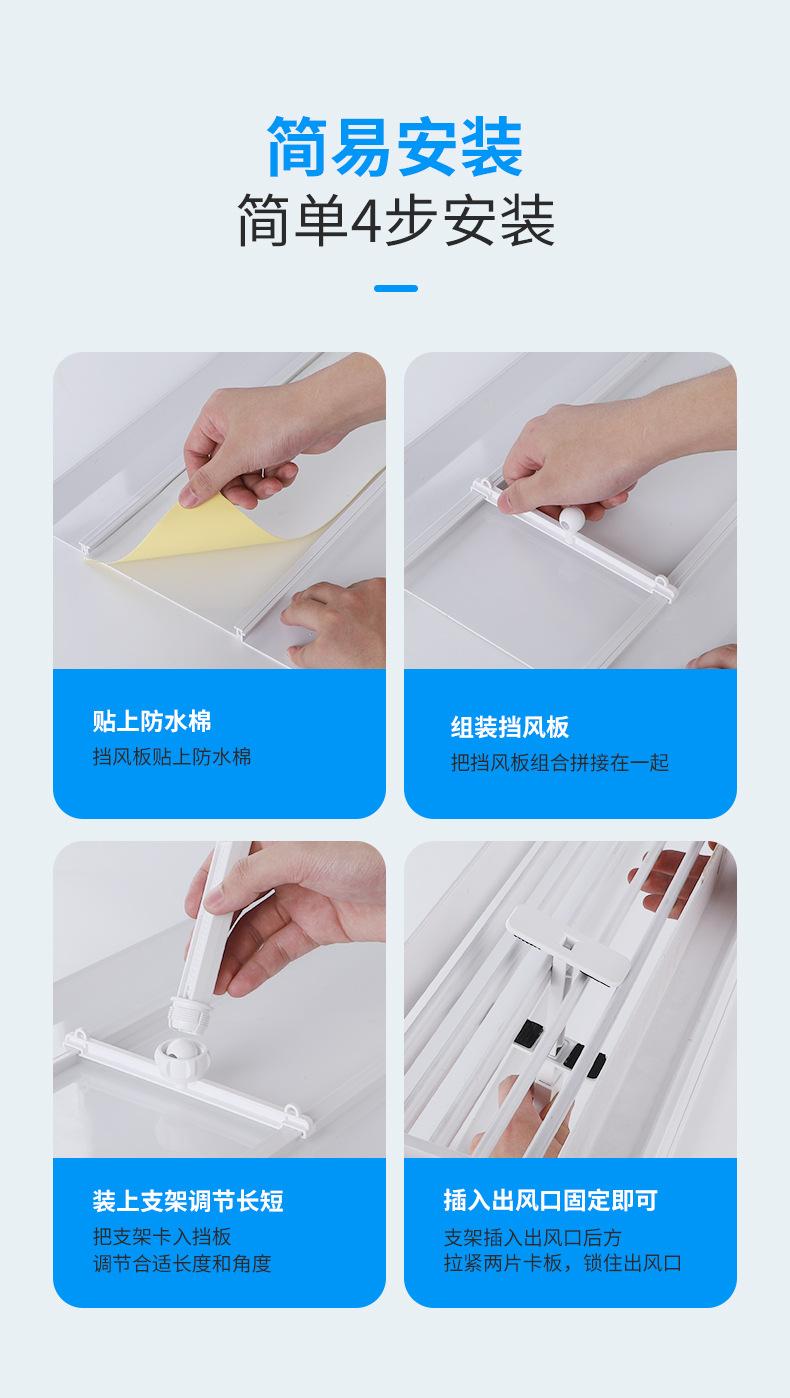 简易安装

简单4步安装

贴上防水棉

挡风板贴上防水棉

组装挡风板

把挡风板组合拼接在一起

装上支架调节长短

把支架卡入挡板
调节合适长度和角度

插入出风口固定即可

支架插入出风口后方
拉紧两片卡板，锁住出风口