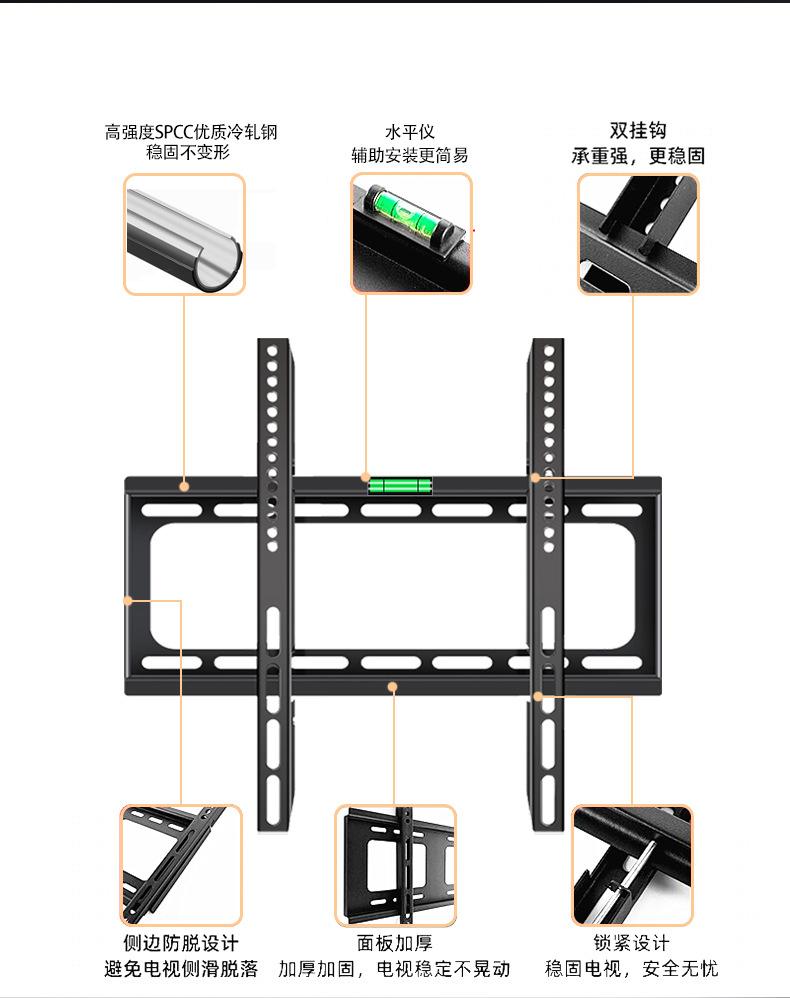 高强度SPCC优质冷轧钢
稳固不变形

水平仪
辅助安装更简易

双挂钩
承重强，更稳固

侧边防脱设计
避免电视侧滑脱落

面板加厚
加厚加固，电视稳定不晃动

锁紧设计
稳固电视，安全无忧