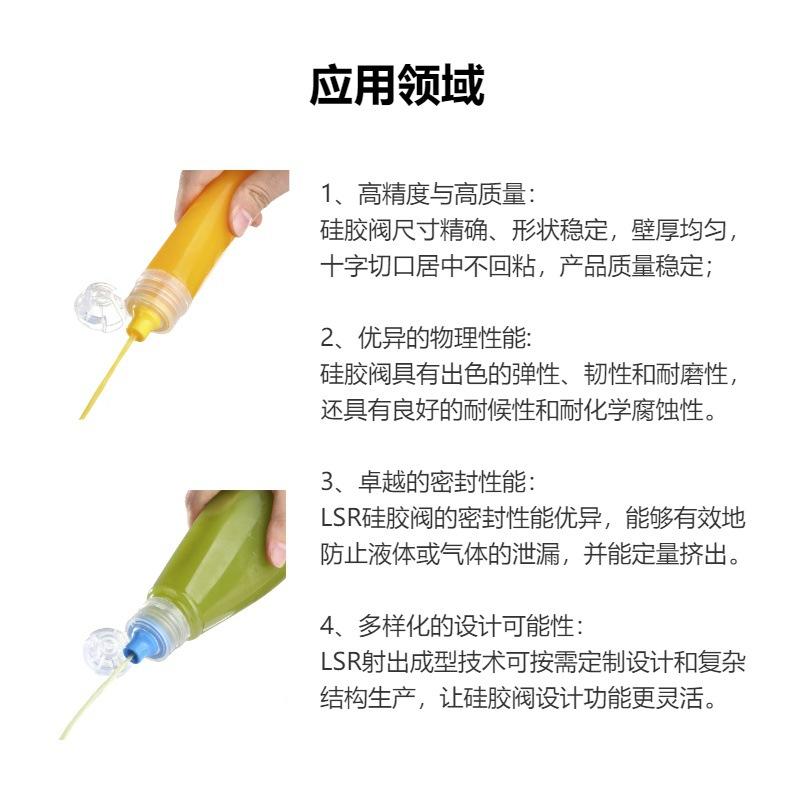 应用领域

1、高精度与高质量：
硅胶阀尺寸精确、形状稳定，壁厚均匀，十字切口居中不回粘，产品质量稳定；

2、优异的物理性能:
硅胶阀具有出色的弹性、韧性和耐磨性，还具有良好的耐候性和耐化学腐蚀性。

3、卓越的密封性能:
LSR硅胶阀的密封性能优异，能够有效地防止液体或气体的泄漏，并能定量挤出。

4、多样化的设计可能性：
LSR射出成型技术可按需定制设计和复杂结构生产，让硅胶阀设计功能更灵活。