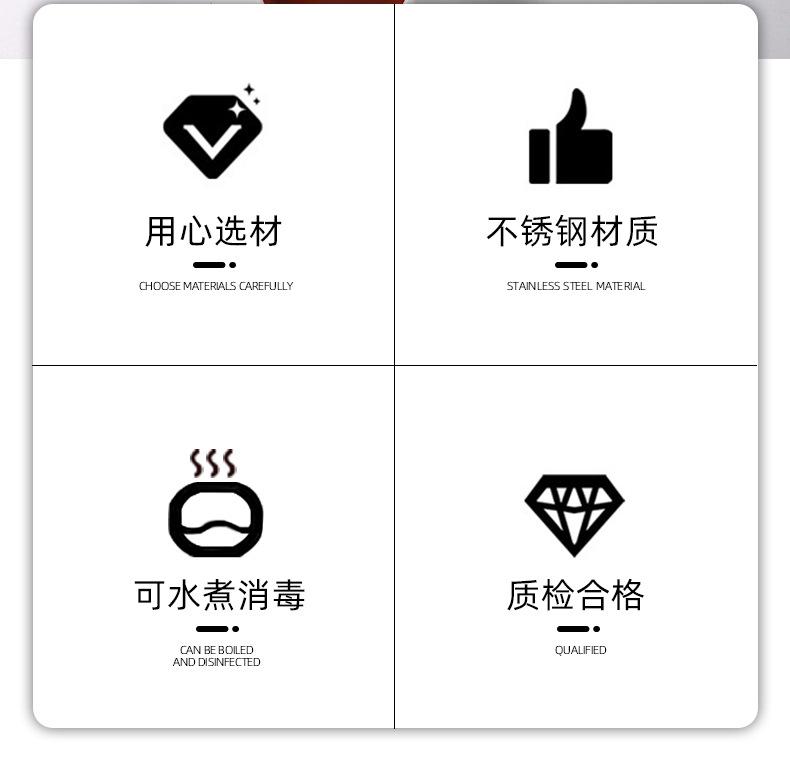 用心选材

CHOOSE MATERIALS CAREFULLY

不锈钢材质

STAINLESS STEEL MATERIAL

可水煮消毒

CAN BE BOILED
AND DISINFECTED

质检合格

QUALIFIED