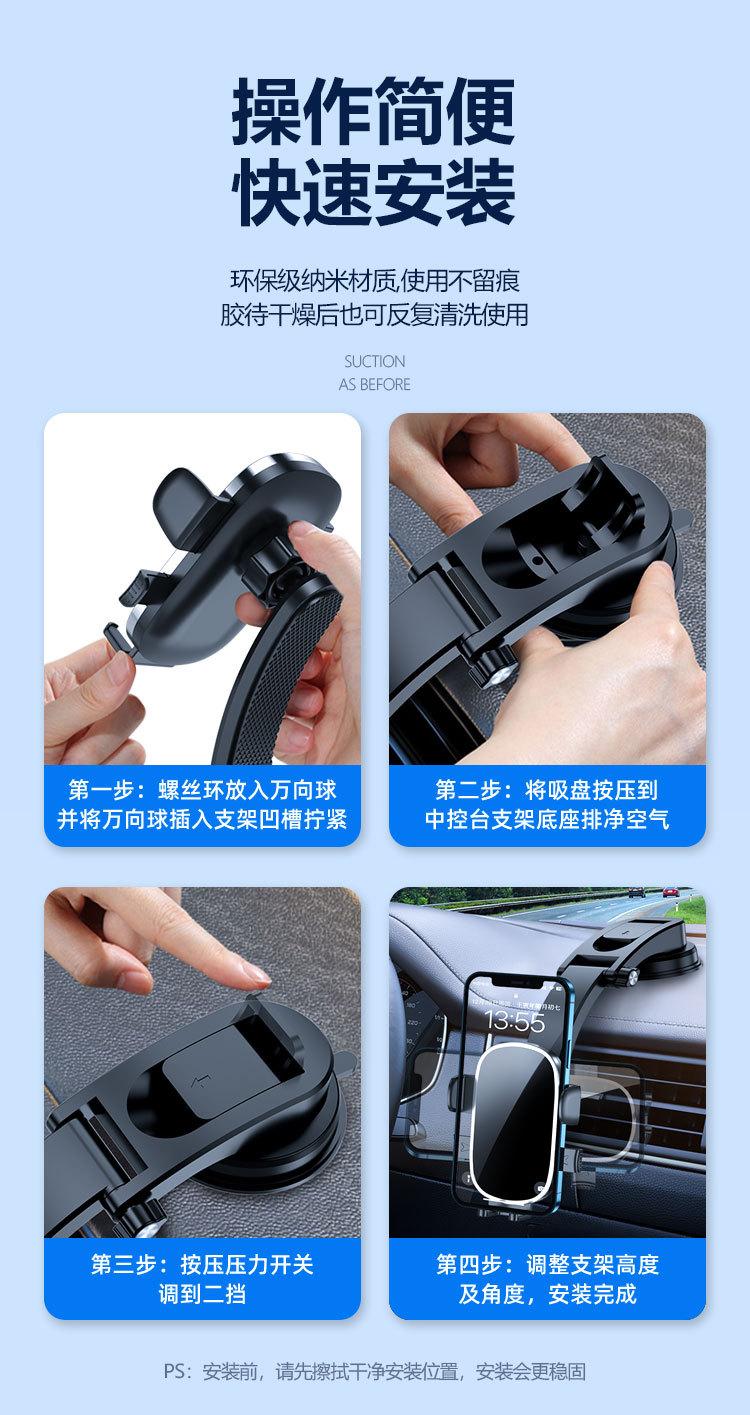 操作简便
快速安装

环保级纳米材质,使用不留痕
胶待干燥后也可反复清洗使用

SUCTION
AS BEFORE

第一步：螺丝环放入万向球
并将万向球插入支架凹槽拧紧

第二步：将吸盘按压到
中控台支架底座排净空气

第三步：按压压力开关
调到二挡

13:55

第四步：调整支架高度
及角度，安装完成

PS：安装前，请先擦拭干净安装位置，安装会更稳固