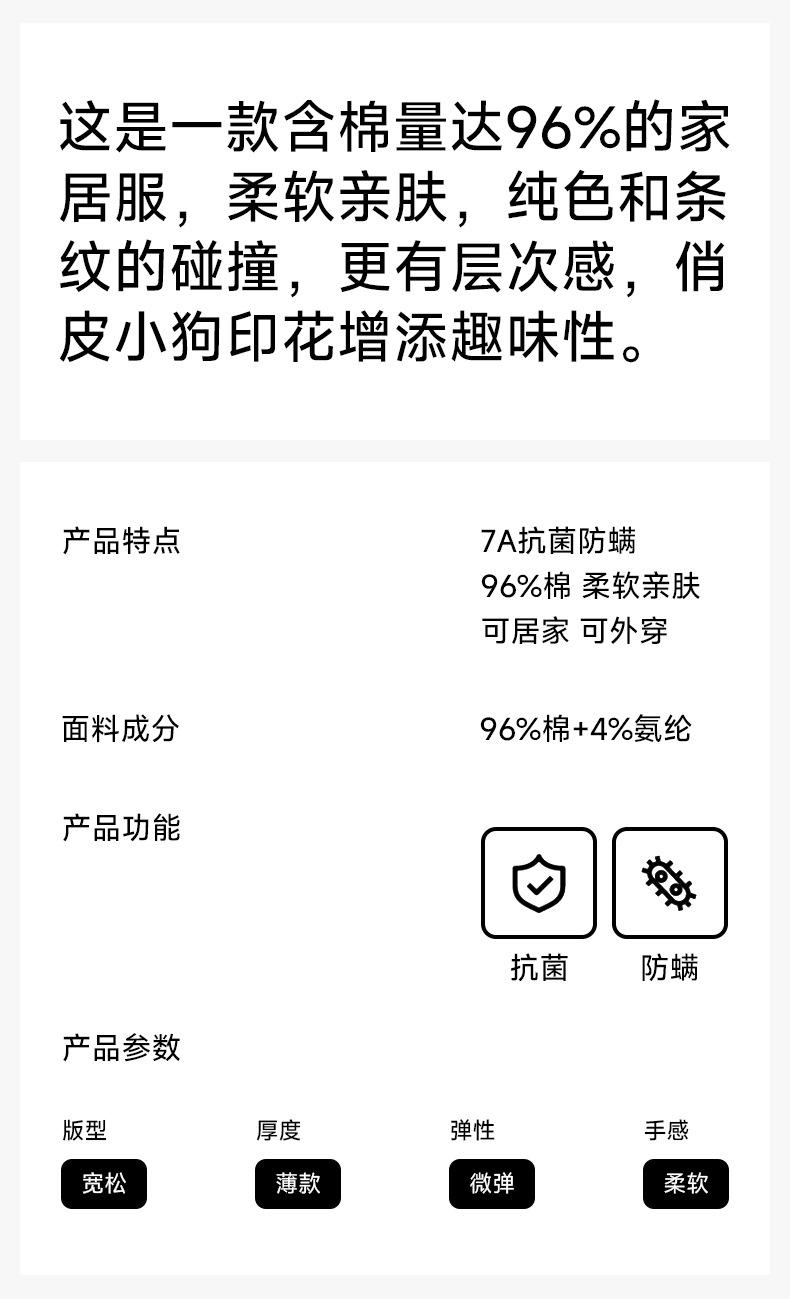 这是一款含棉量达96%的家居服，柔软亲肤，纯色和条纹的碰撞，更有层次感，俏皮小狗印花增添趣味性。

产品特点

7A抗菌防螨
96%棉 柔软亲肤
可居家 可外穿

面料成分

96%棉+4%氨纶

产品功能

抗菌

防螨

产品参数

版型
宽松

厚度
薄款

弹性
微弹

手感
柔软