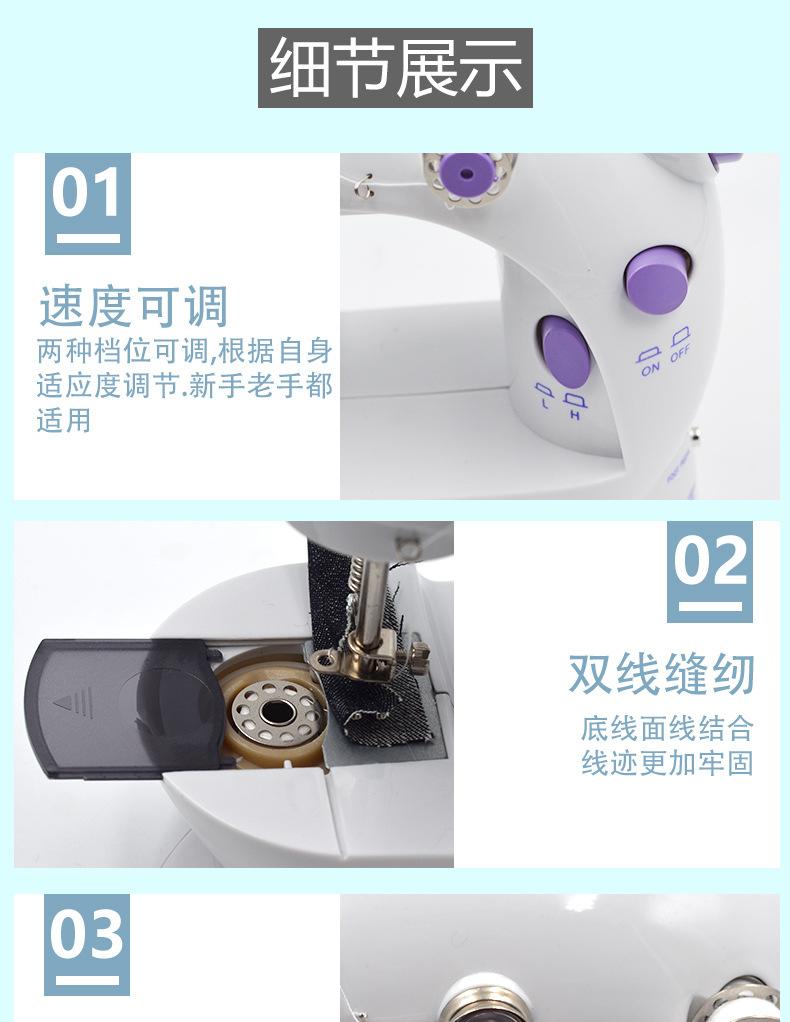 细节展示

01

速度可调

两种档位可调,根据自身适应度调节.新手老手都适用

ON OFF

L H

02

双线缝纫

底线面线结合
线迹更加牢固

03