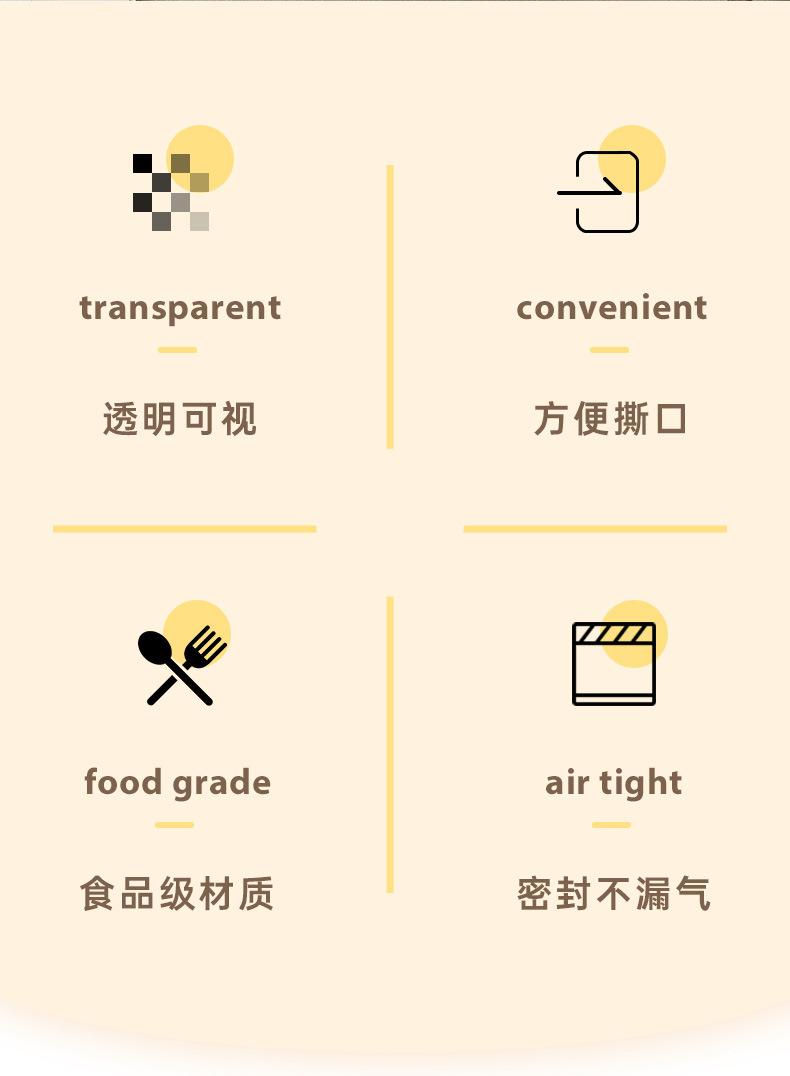 transparent

透明可视

convenient

方便撕口

food grade

食品级材质

air tight

密封不漏气