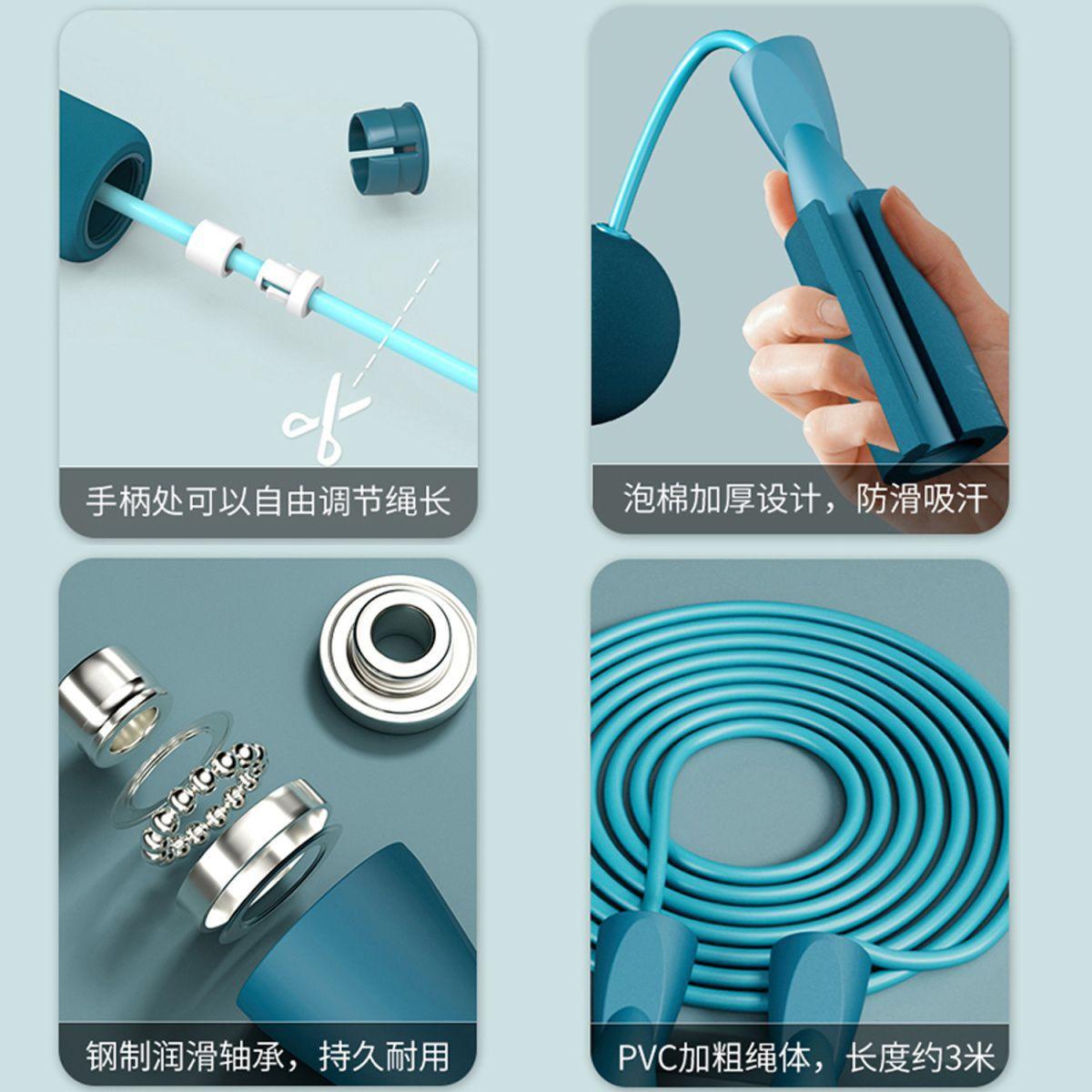 手柄处可以自由调节绳长

泡棉加厚设计，防滑吸汗

钢制润滑轴承，持久耐用

PVC加粗绳体，长度约3米