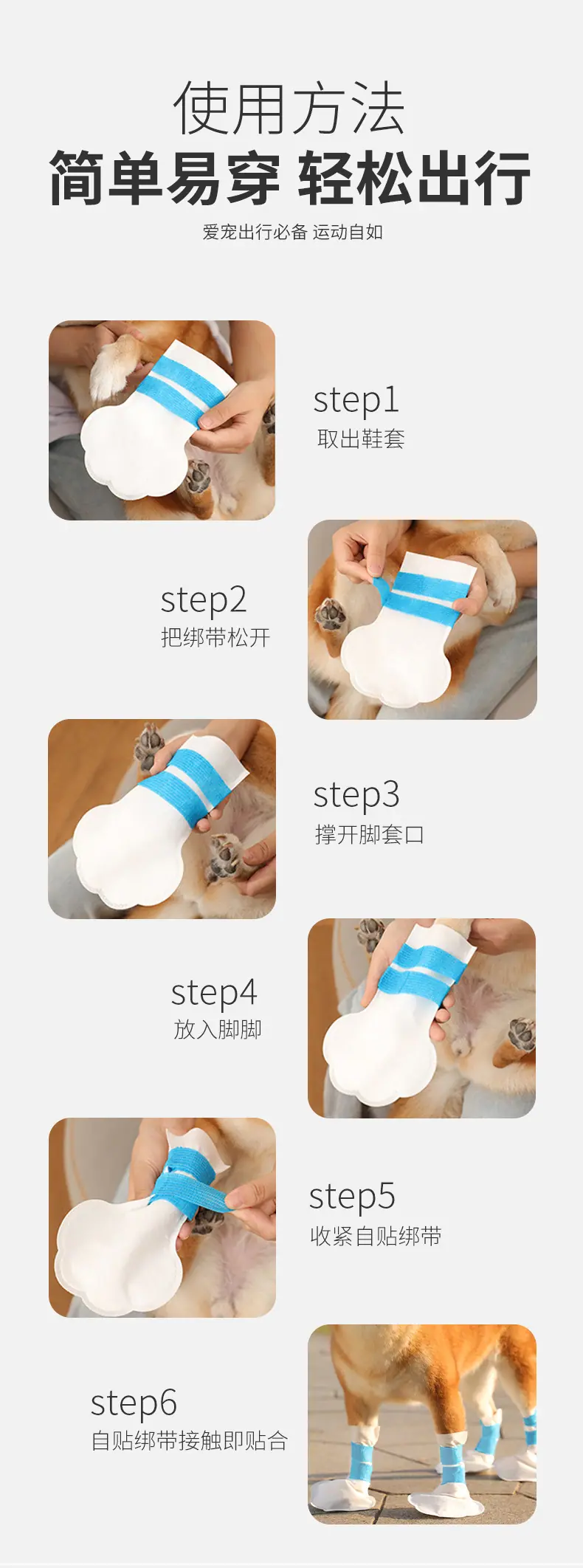 使用方法
简单易穿 轻松出行
爱宠出行必备 运动自如

step1
取出鞋套

step2
把绑带松开

step3
撑开脚套口

step4
放入脚脚

step5
收紧自贴绑带

step6
自贴绑带接触即贴合