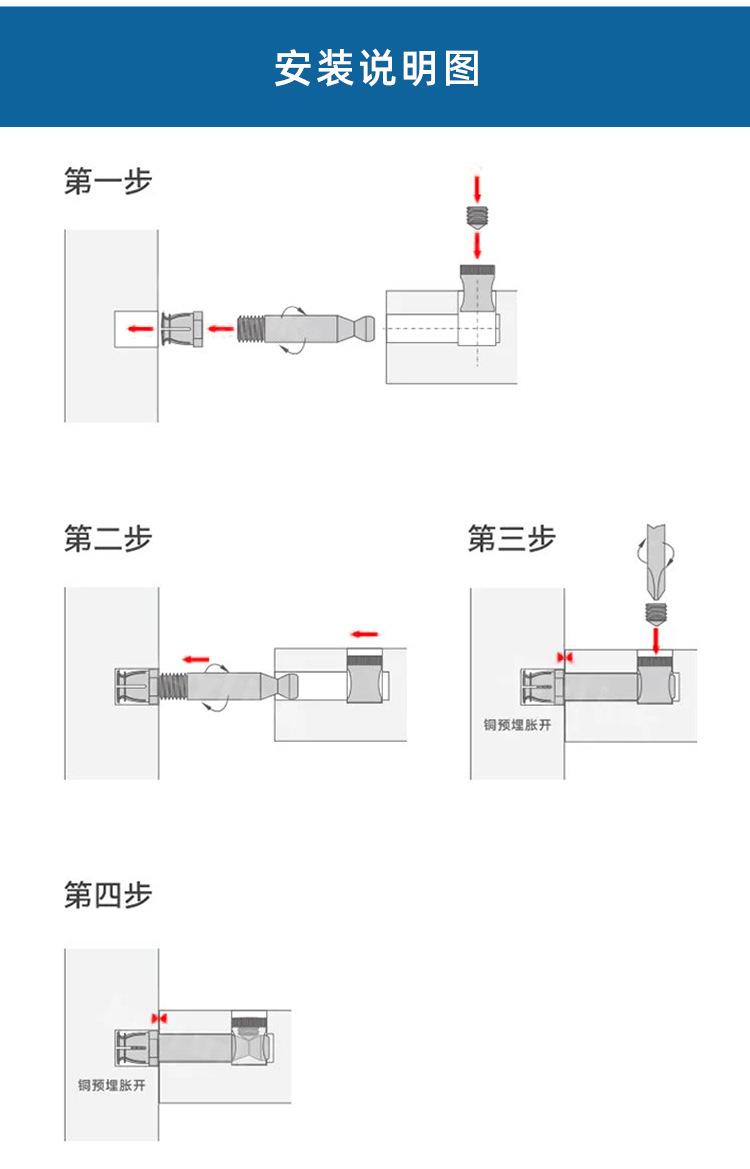 安装说明图

第一步

第二步

第三步

铜预埋胀开

第四步

铜预埋胀开