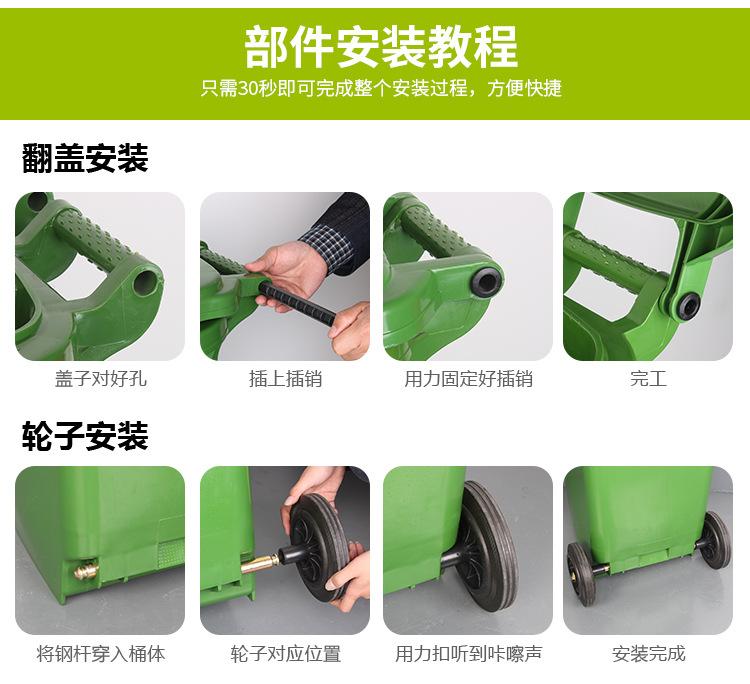 部件安装教程
只需30秒即可完成整个安装过程，方便快捷

翻盖安装

盖子对好孔

插上插销

用力固定好插销

完工

轮子安装

将钢杆穿入桶体

轮子对应位置

用力扣听到咔嚓声

安装完成