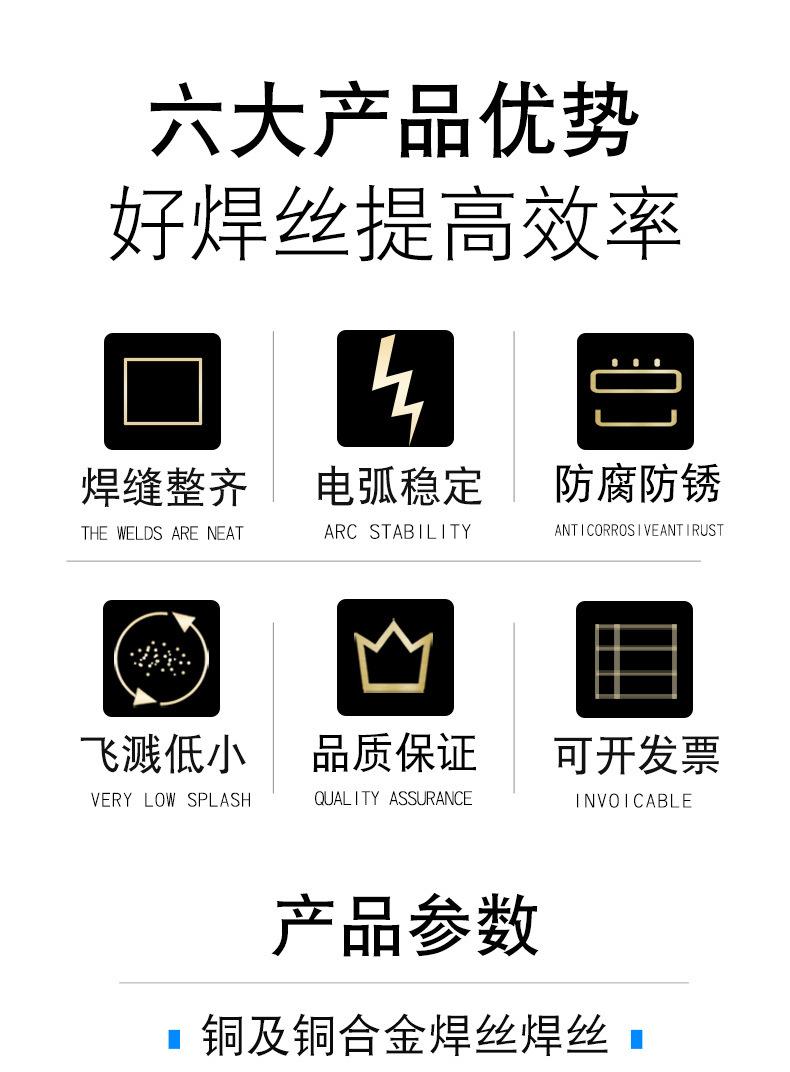 六大产品优势
好焊丝提高效率

焊缝整齐
THE WELDS ARE NEAT

电弧稳定
ARC STABILITY

防腐防锈
ANTICORROSIVEANTIRUST

飞溅低小
VERY LOW SPLASH

品质保证
QUALITY ASSURANCE

可开发票
INVOICABLE

产品参数

铜及铜合金焊丝焊丝