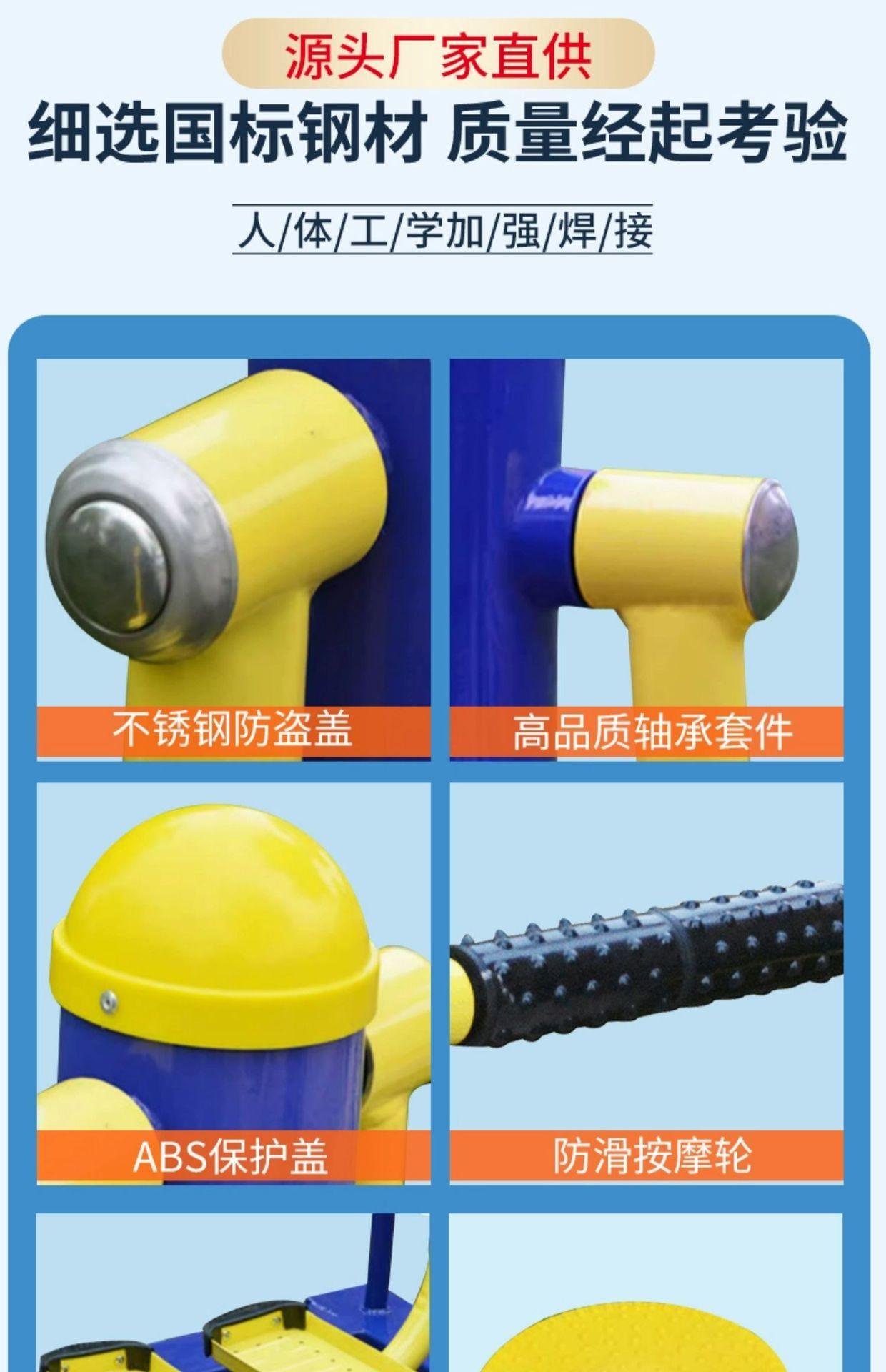 源头厂家直供

细选国标钢材 质量经起考验

人/体/工/学加/强/焊/接

不锈钢防盗盖

高品质轴承套件

ABS保护盖

防滑按摩轮