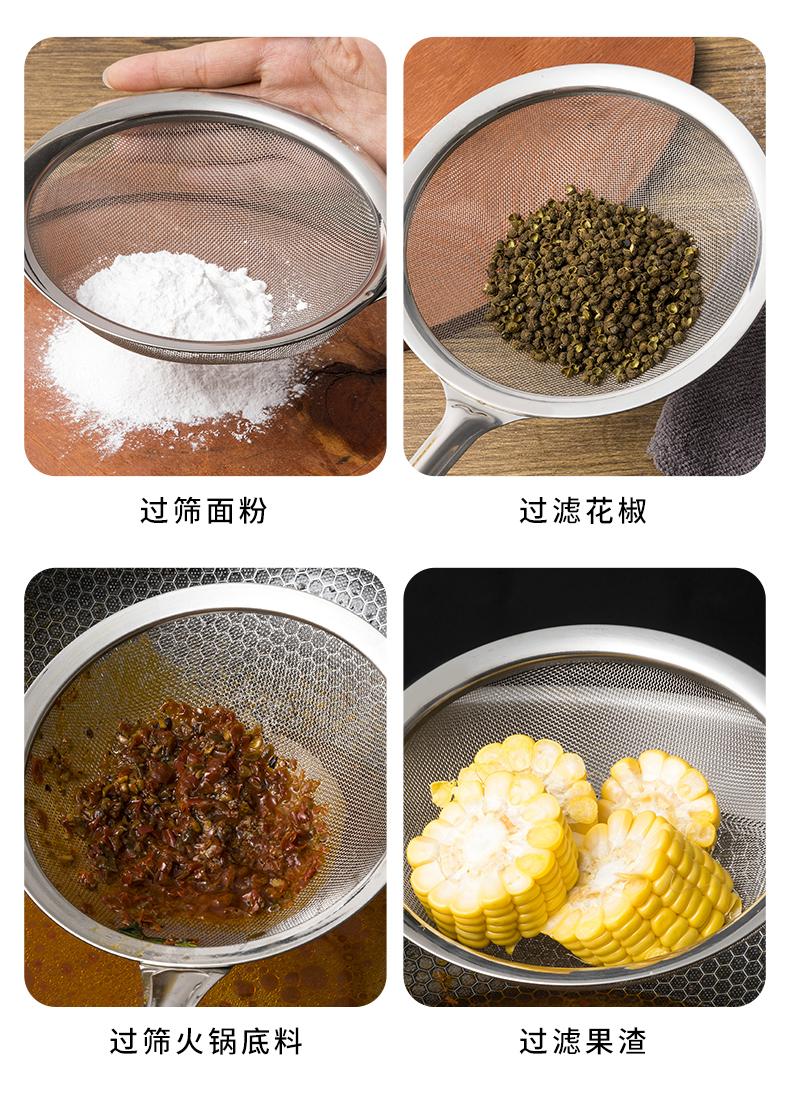 过筛面粉

过滤花椒

过筛火锅底料

过滤果渣