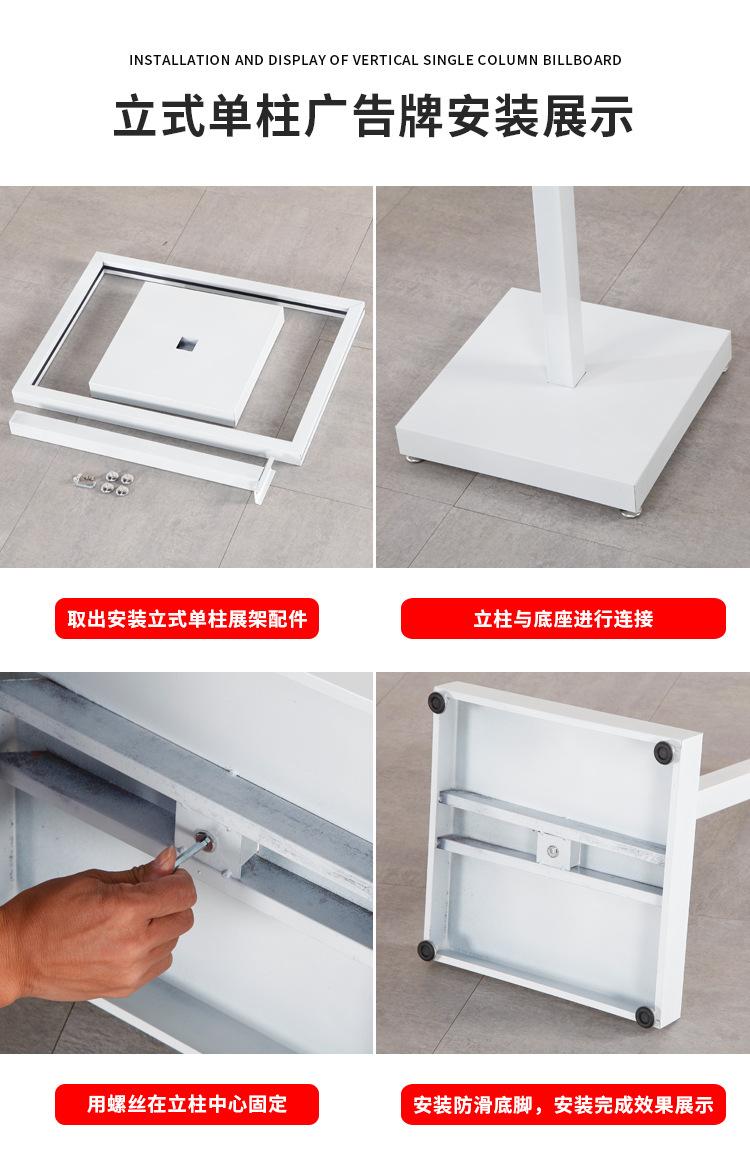 INSTALLATION AND DISPLAY OF VERTICAL SINGLE COLUMN BILLBOARD

立式单柱广告牌安装展示

取出安装立式单柱展架配件

立柱与底座进行连接

用螺丝在立柱中心固定

安装防滑底脚，安装完成效果展示