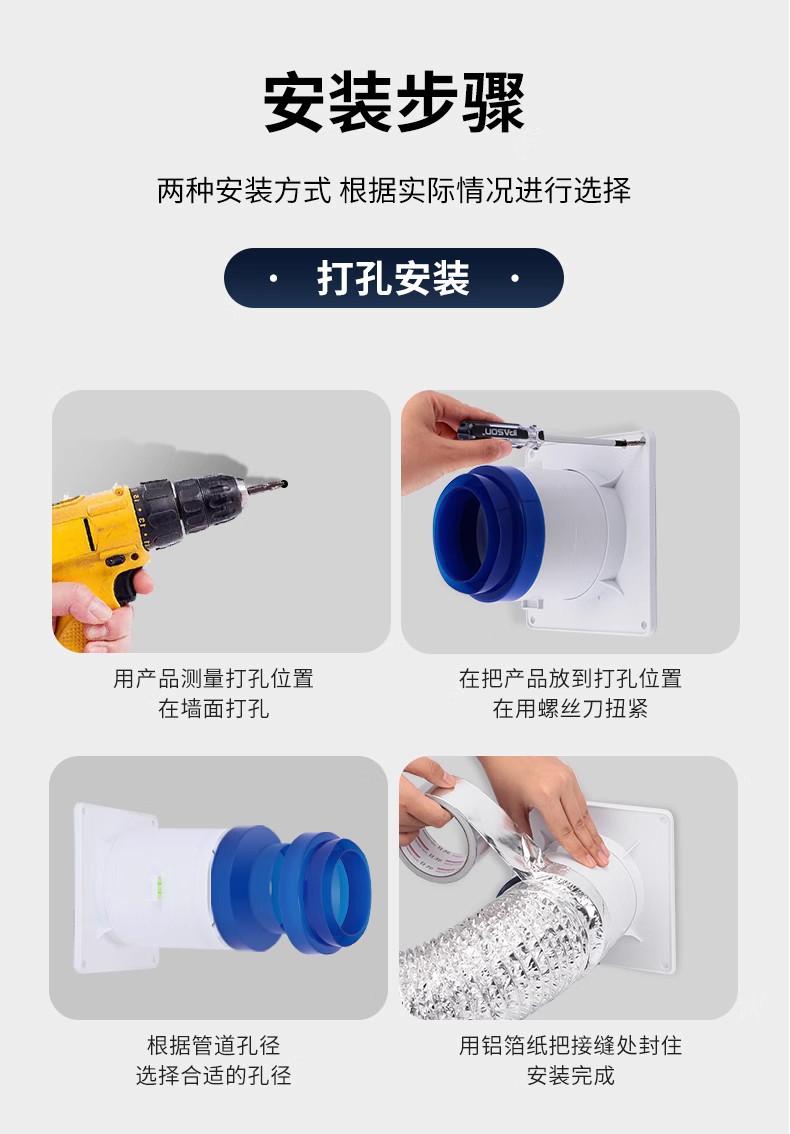 安装步骤

两种安装方式 根据实际情况进行选择

· 打孔安装 ·

用产品测量打孔位置
在墙面打孔

在把产品放到打孔位置
在用螺丝刀扭紧

根据管道孔径
选择合适的孔径

用铝箔纸把接缝处封住
安装完成