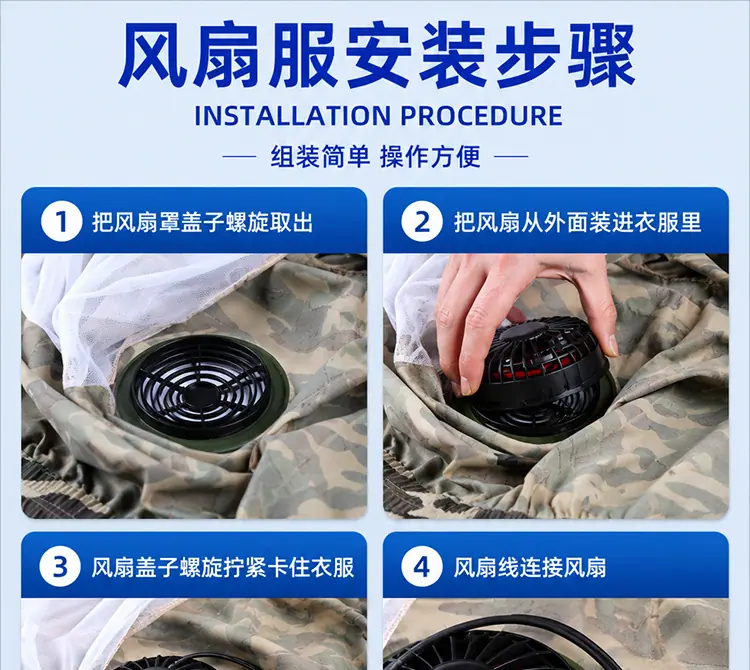 风扇服安装步骤

INSTALLATION PROCEDURE

— 组装简单 操作方便 —

1 把风扇罩盖子螺旋取出

2 把风扇从外面装进衣服里

3 风扇盖子螺旋拧紧卡住衣服

4 风扇线连接风扇