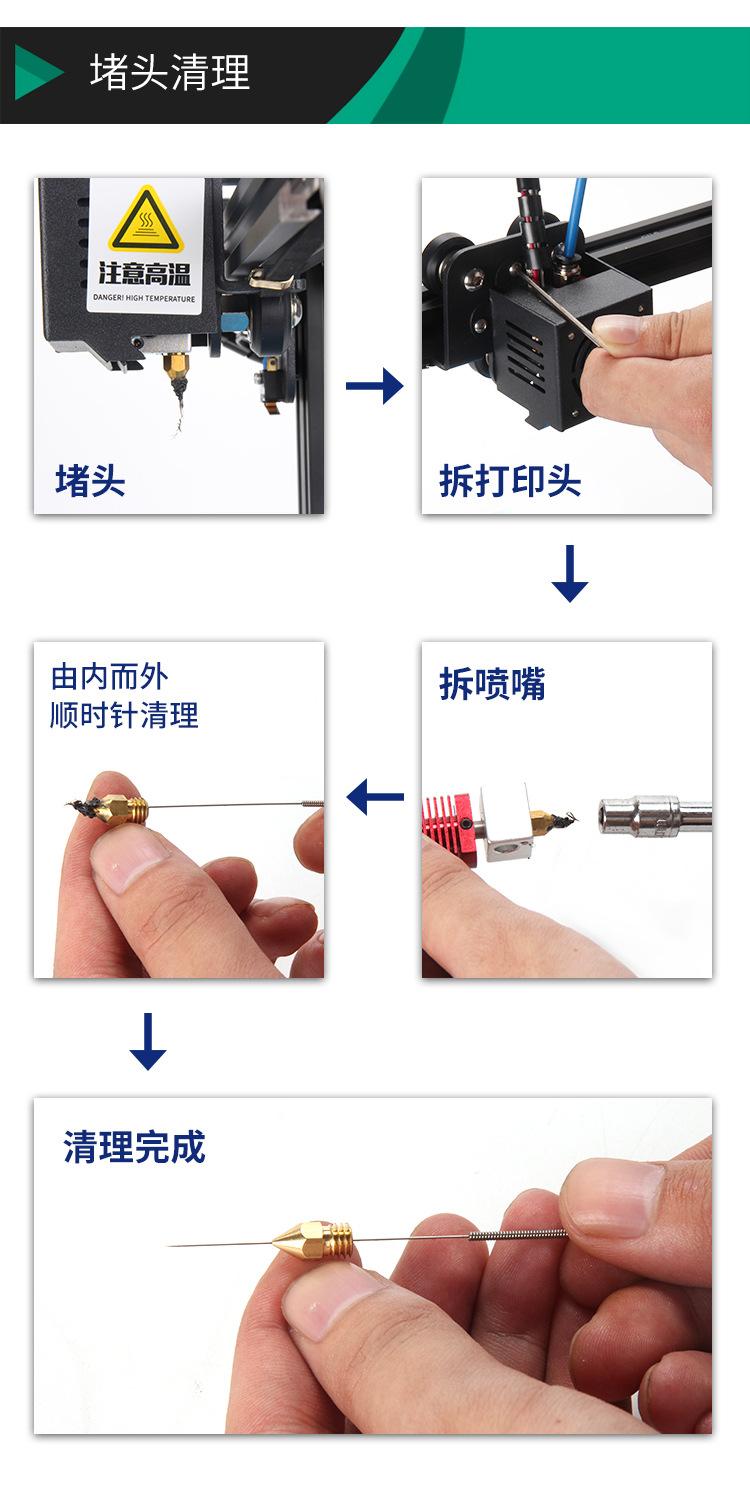 堵头清理

注意高温
DANGER! HIGH TEMPERATURE

堵头

拆打印头

拆喷嘴

由内而外
顺时针清理

清理完成