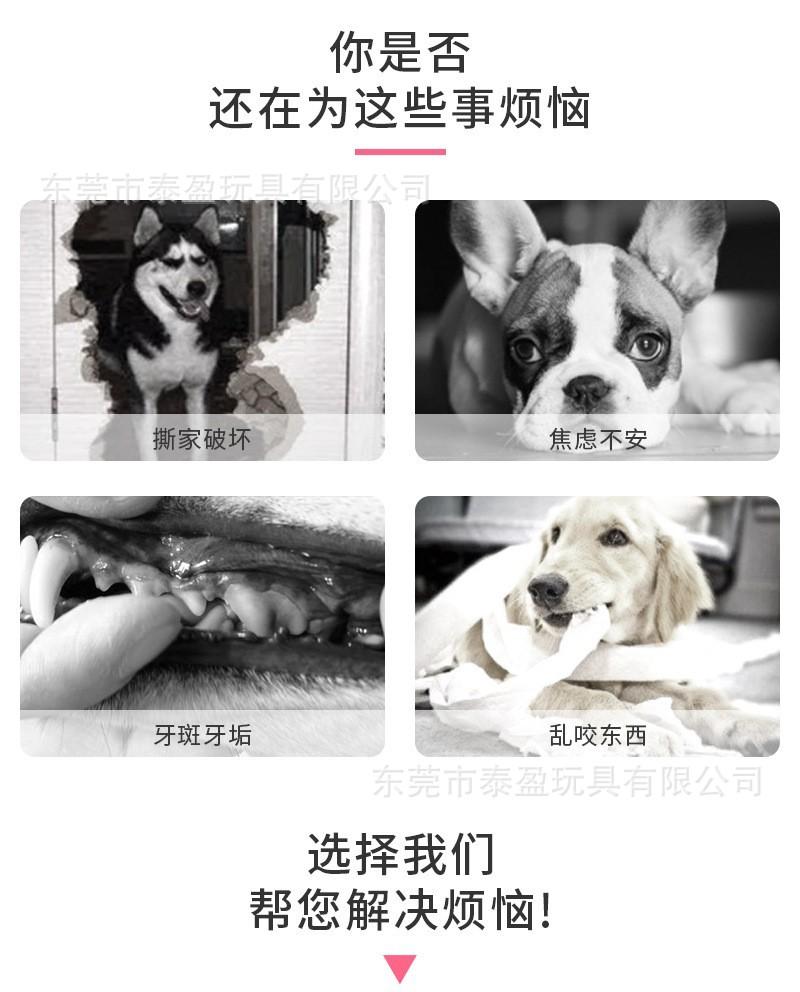 你是否
还在为这些事烦恼

东莞市泰盈玩具有限公司

撕家破坏

焦虑不安

牙斑牙垢

乱咬东西

东莞市泰盈玩具有限公司

选择我们
帮您解决烦恼!