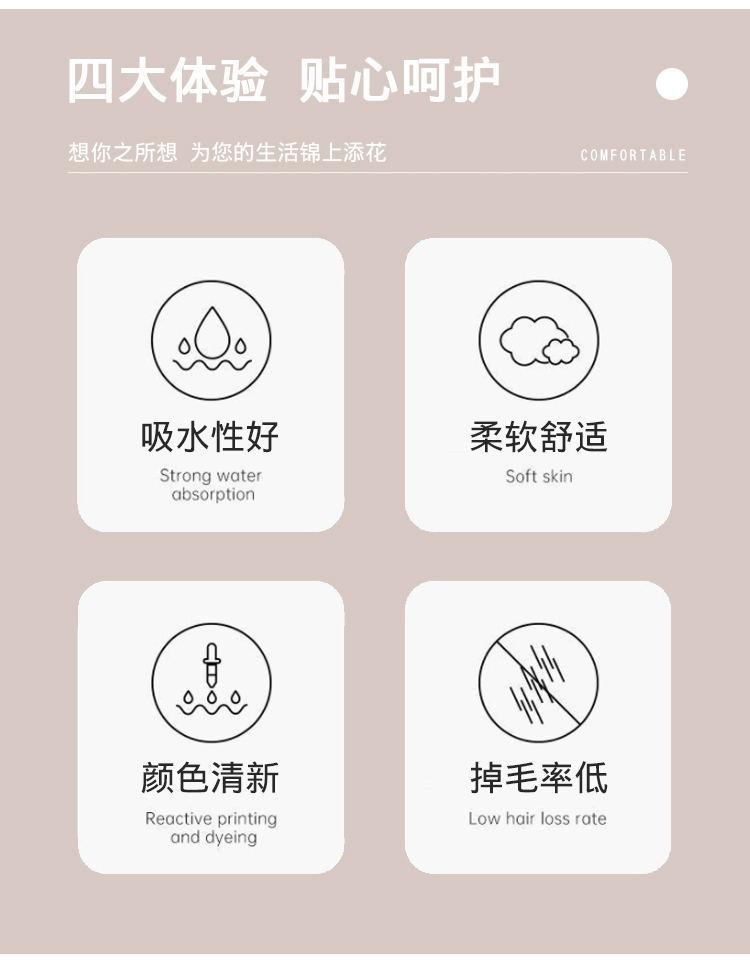 四大体验 贴心呵护

想你之所想 为您的生活锦上添花

COMFORTABLE

吸水性好

Strong water absorption

柔软舒适

Soft skin

颜色清新

Reactive printing and dyeing

掉毛率低

Low hair loss rate