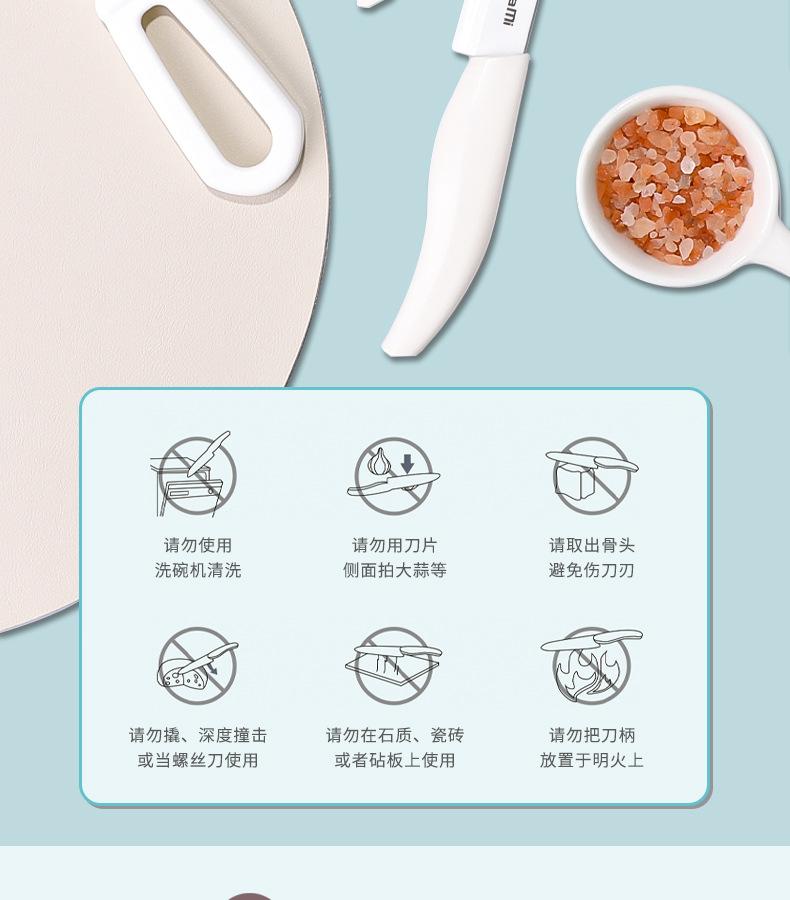 ami

请勿使用
洗碗机清洗

请勿用刀片
侧面拍大蒜等

请取出骨头
避免伤刀刃

请勿撬、深度撞击
或当螺丝刀使用

请勿在石质、瓷砖
或者砧板上使用

请勿把刀柄
放置于明火上